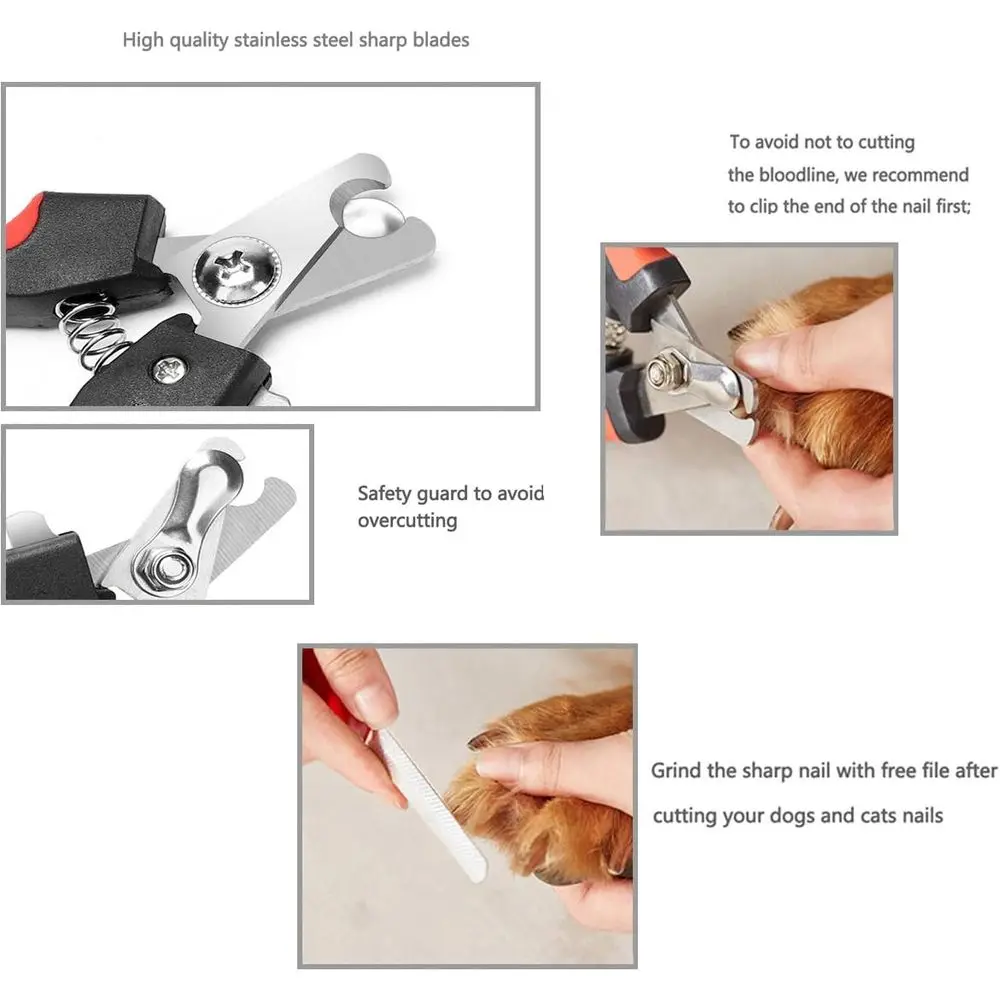 High quality stainless steel sharp blades

To avoid not to cutting the bloodline, we recommend to clip the end of the nail first;

Safety guard to avoid overcutting

Grind the sharp nail with free file after cutting your dogs and cats nails