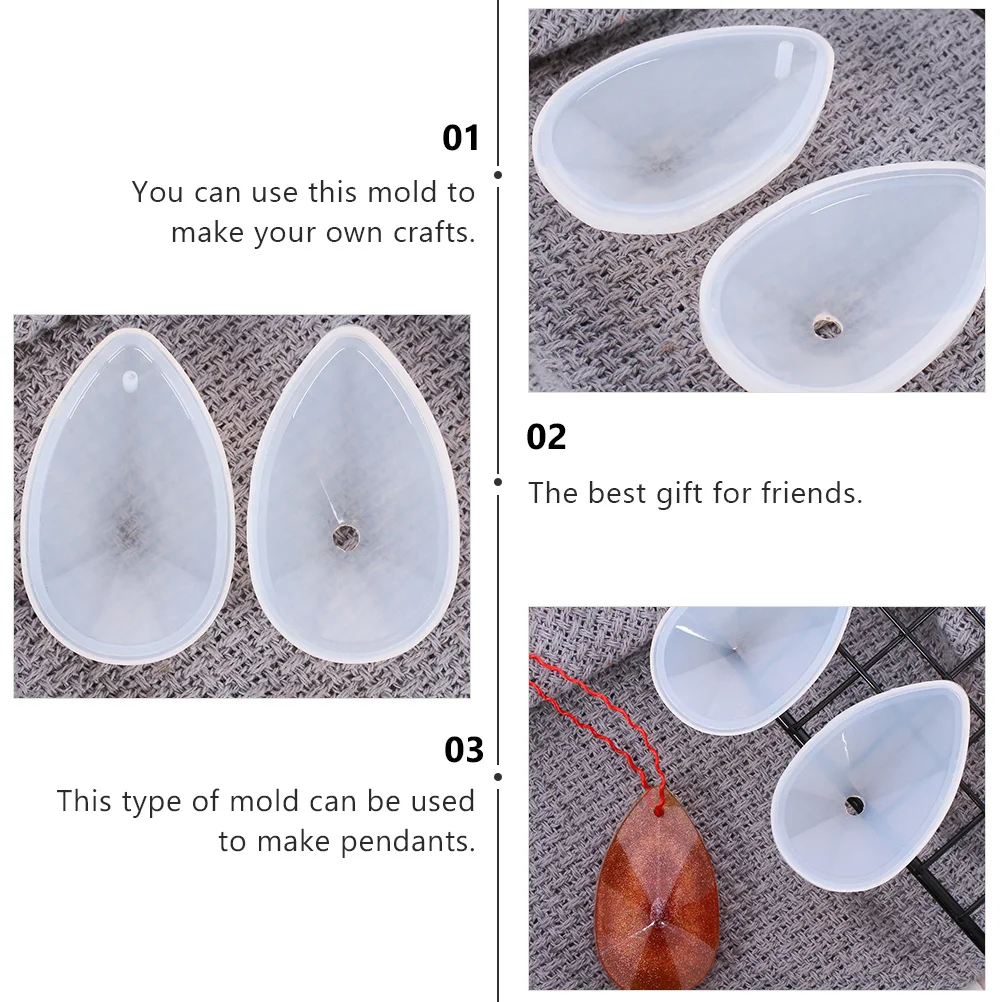 01

You can use this mold to make your own crafts.

02

The best gift for friends.

03

This type of mold can be used to make pendants.