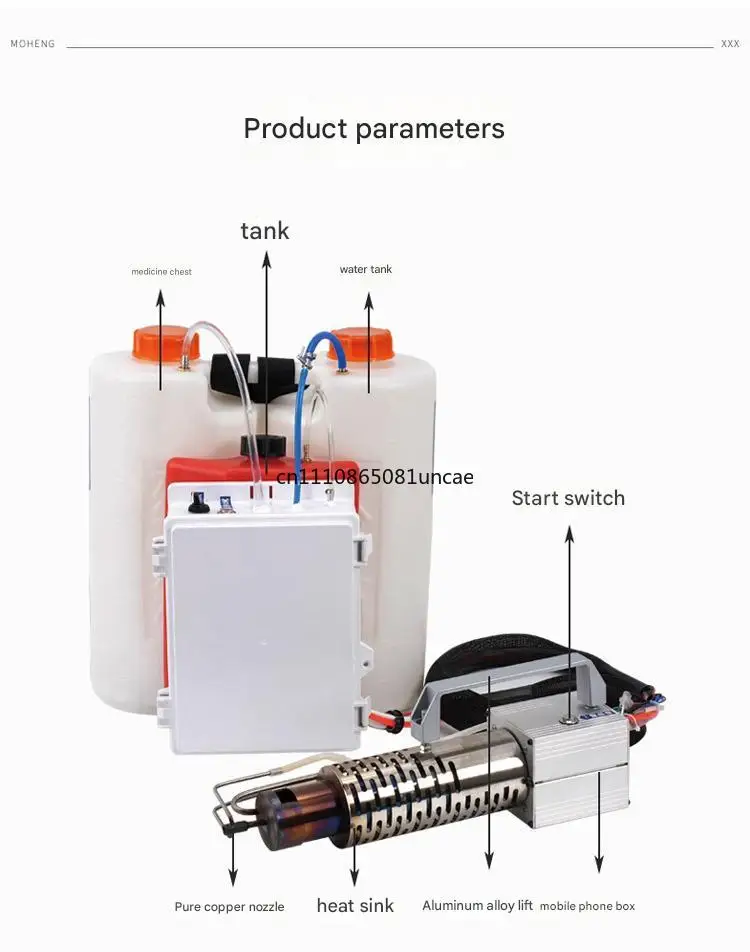 MOHENG XXX

Product parameters

tank

medicine chest

water tank

cn1110865081uncae

Start switch

Pure copper nozzle

heat sink

Aluminum alloy lift

mobile phone box