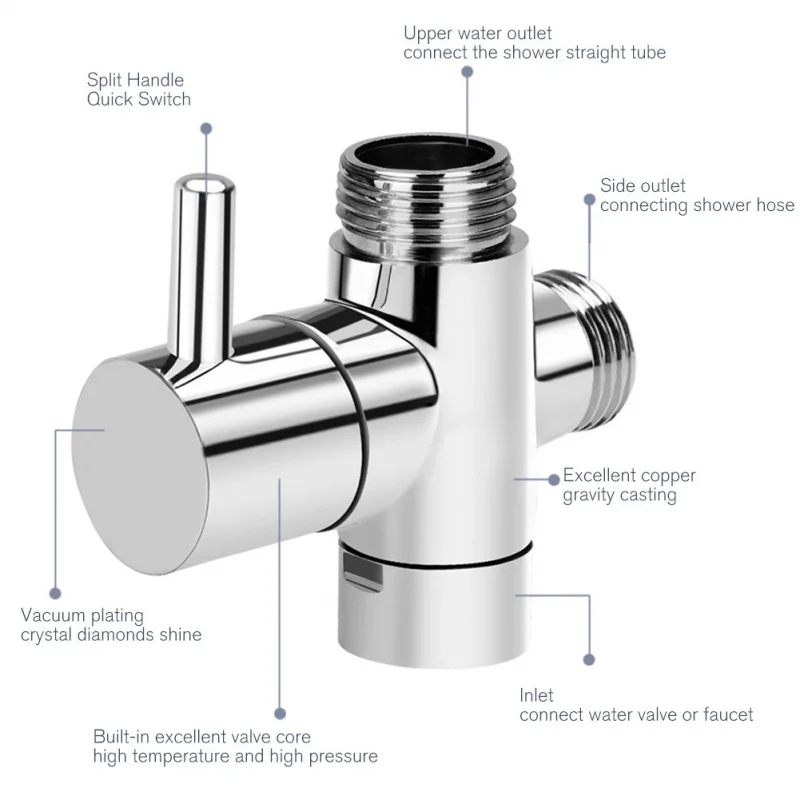 Upper water outlet
connect the shower straight tube

Split Handle
Quick Switch

Side outlet
connecting shower hose

Excellent copper
gravity casting

Vacuum plating
crystal diamonds shine

Inlet
connect water valve or faucet

Built-in excellent valve core
high temperature and high pressure