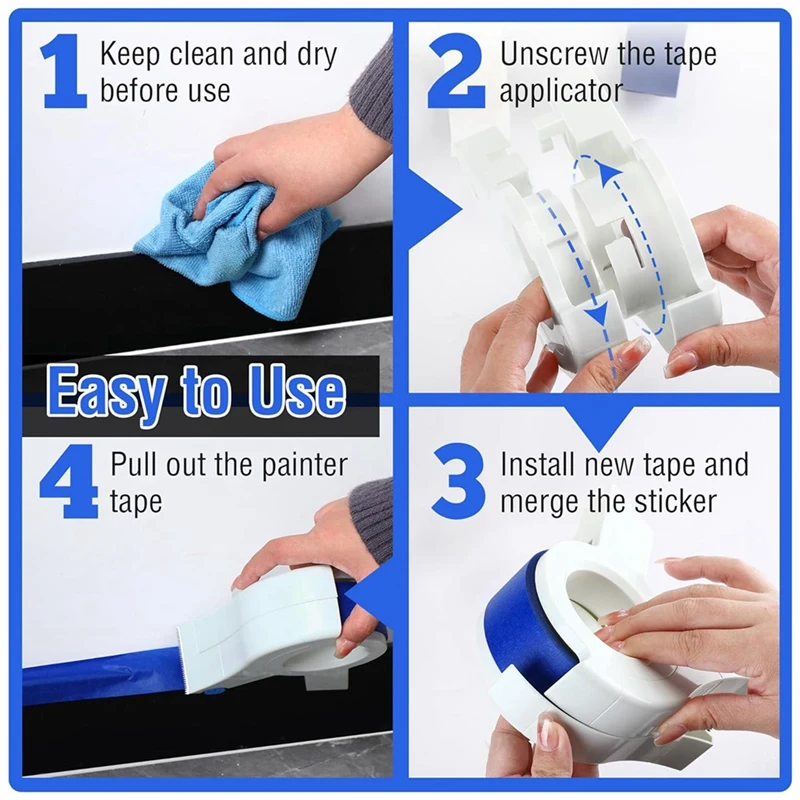 1 Keep clean and dry before use

2 Unscrew the tape applicator

Easy to Use

4 Pull out the painter tape

3 Install new tape and merge the sticker