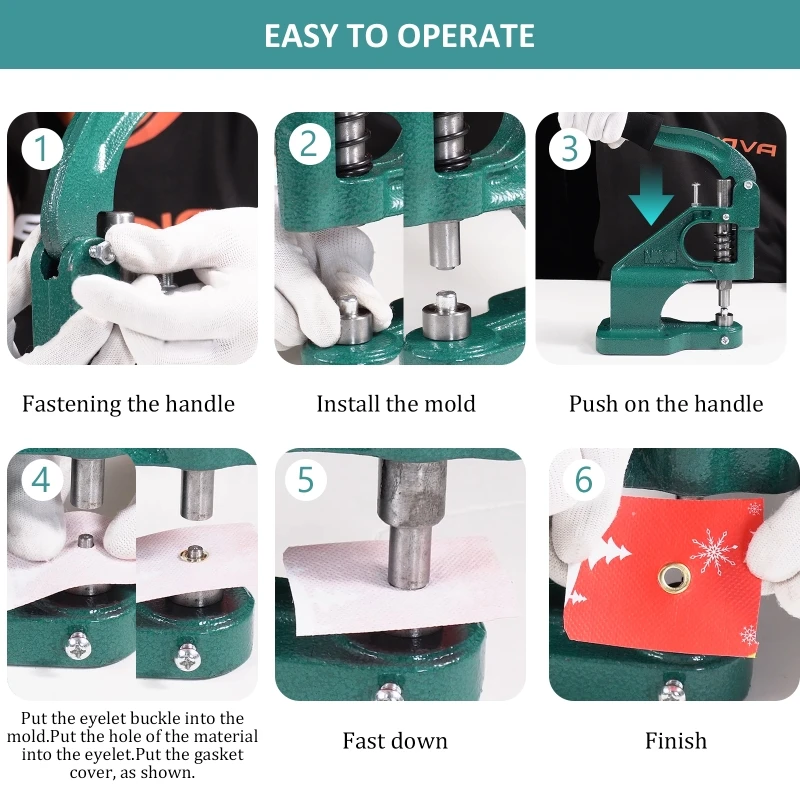 EASY TO OPERATE

1

Fastening the handle

2

Install the mold

3

Push on the handle

4

Put the eyelet buckle into the mold.Put the hole of the material into the eyelet.Put the gasket cover, as shown.

5

Fast down

6

Finish