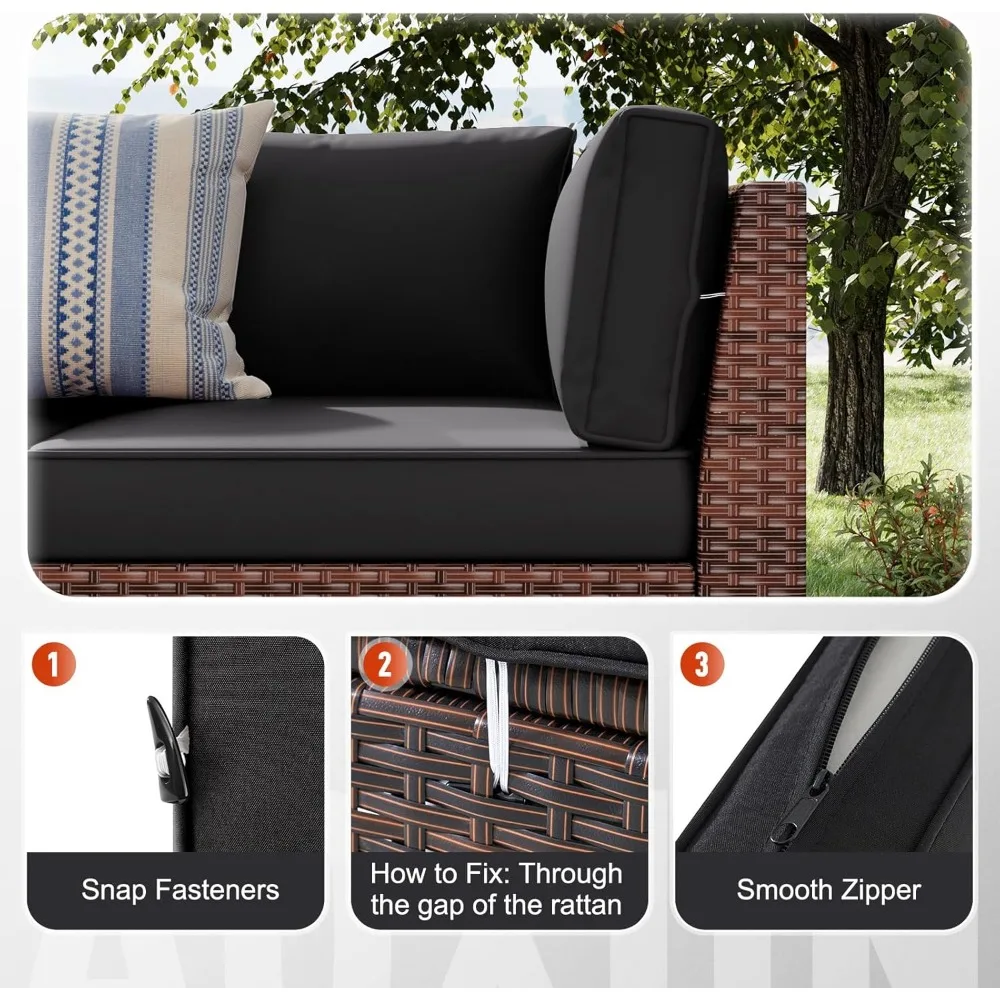 1

Snap Fasteners

2

How to Fix: Through the gap of the rattan

3

Smooth Zipper