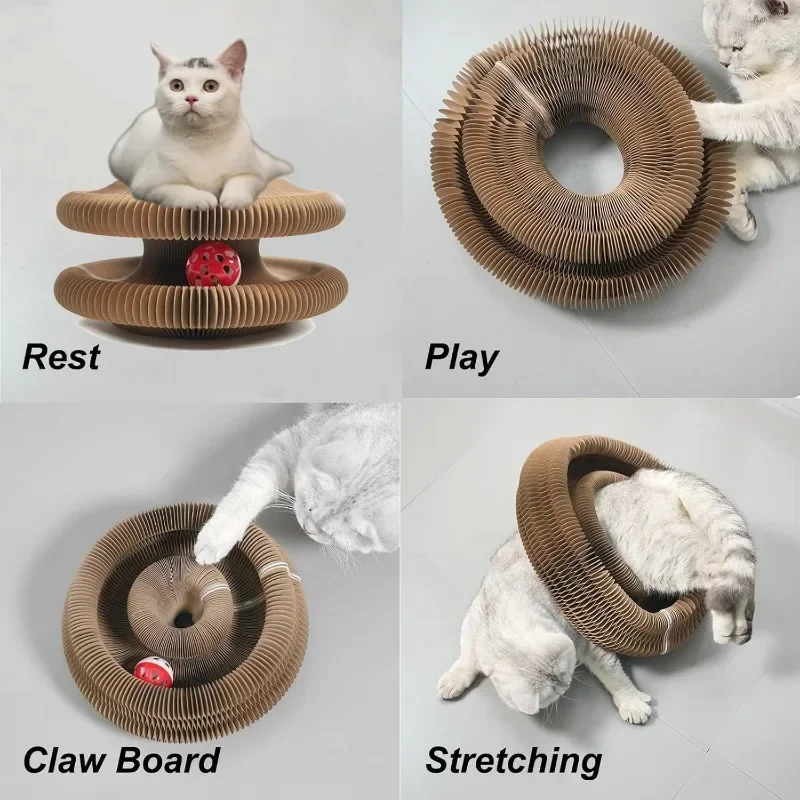 Rest

Play

Claw Board

Stretching