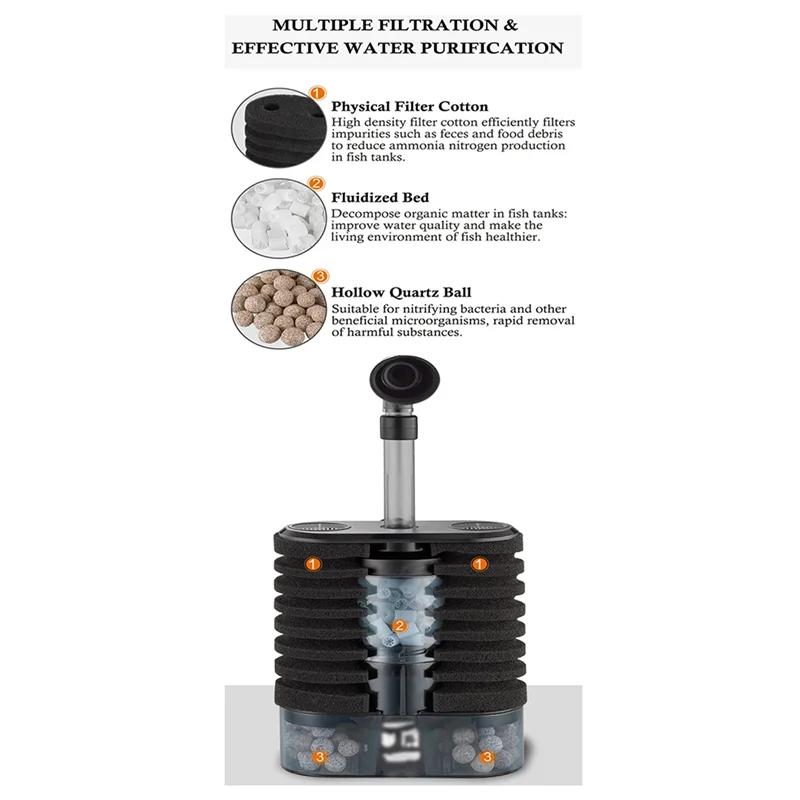 MULTIPLE FILTRATION &
EFFECTIVE WATER PURIFICATION

1
Physical Filter Cotton
High density filter cotton efficiently filters impurities such as feces and food debris to reduce ammonia nitrogen production in fish tanks.

2
Fluidized Bed
Decompose organic matter in fish tanks: improve water quality and make the living environment of fish healthier.

3
Hollow Quartz Ball
Suitable for nitrifying bacteria and other beneficial microorganisms, rapid removal of harmful substances.

1
1
2
3
3