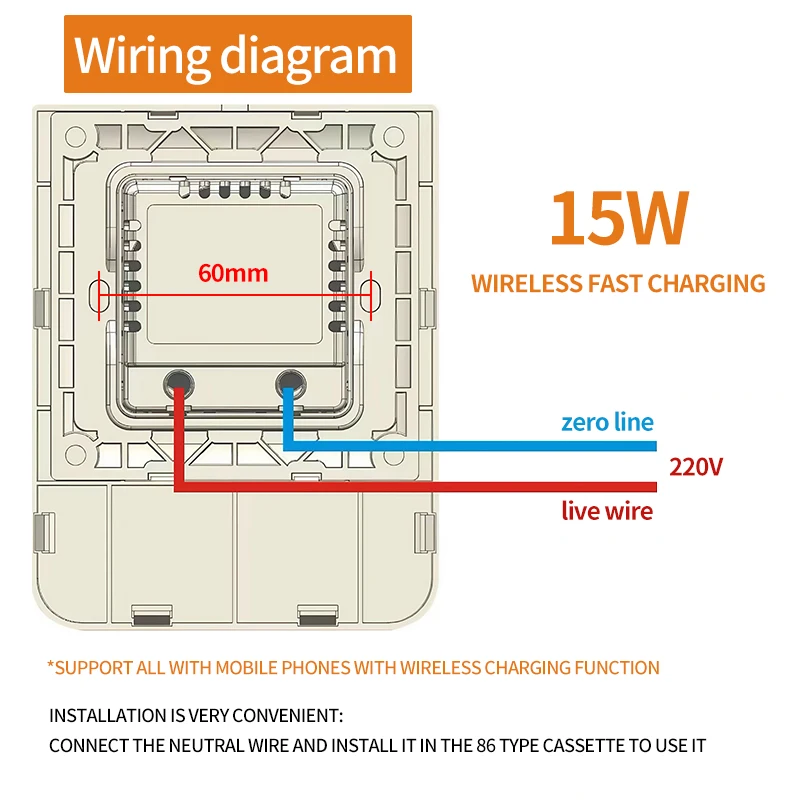 Wiring diagram

60mm

15W

WIRELESS FAST CHARGING

zero line

220V

live wire

*SUPPORT ALL WITH MOBILE PHONES WITH WIRELESS CHARGING FUNCTION

INSTALLATION IS VERY CONVENIENT:
CONNECT THE NEUTRAL WIRE AND INSTALL IT IN THE 86 TYPE CASSETTE TO USE IT