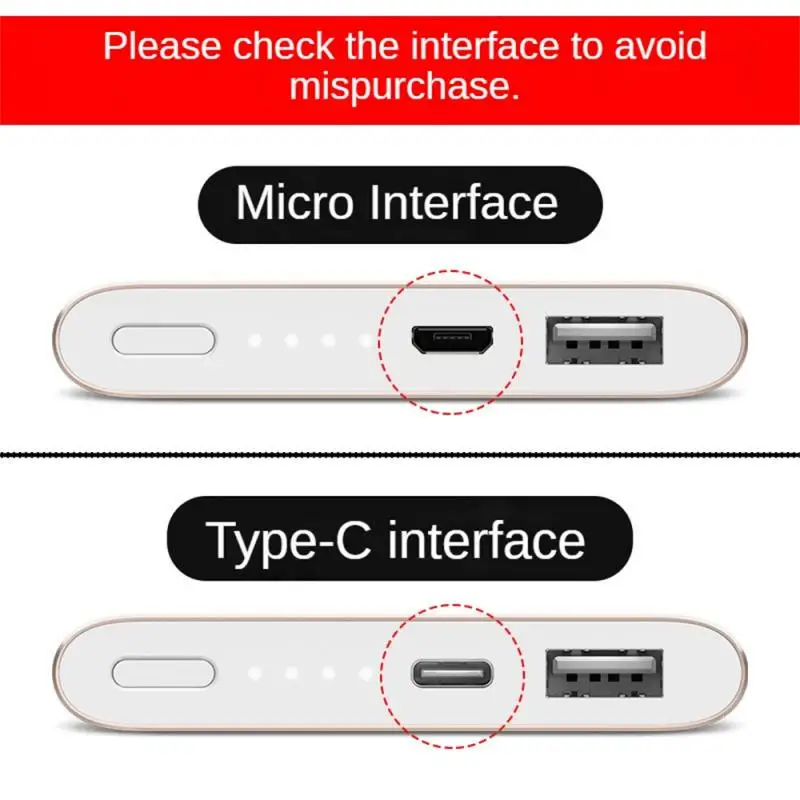 Please check the interface to avoid mispurchase.

Micro Interface

Type-C interface