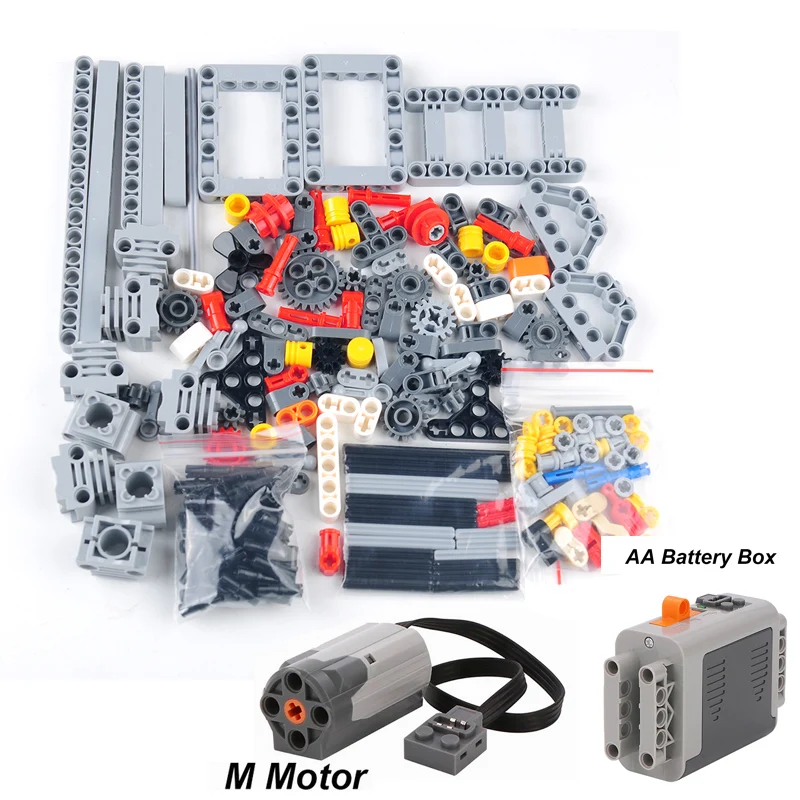 AA Battery Box

M Motor