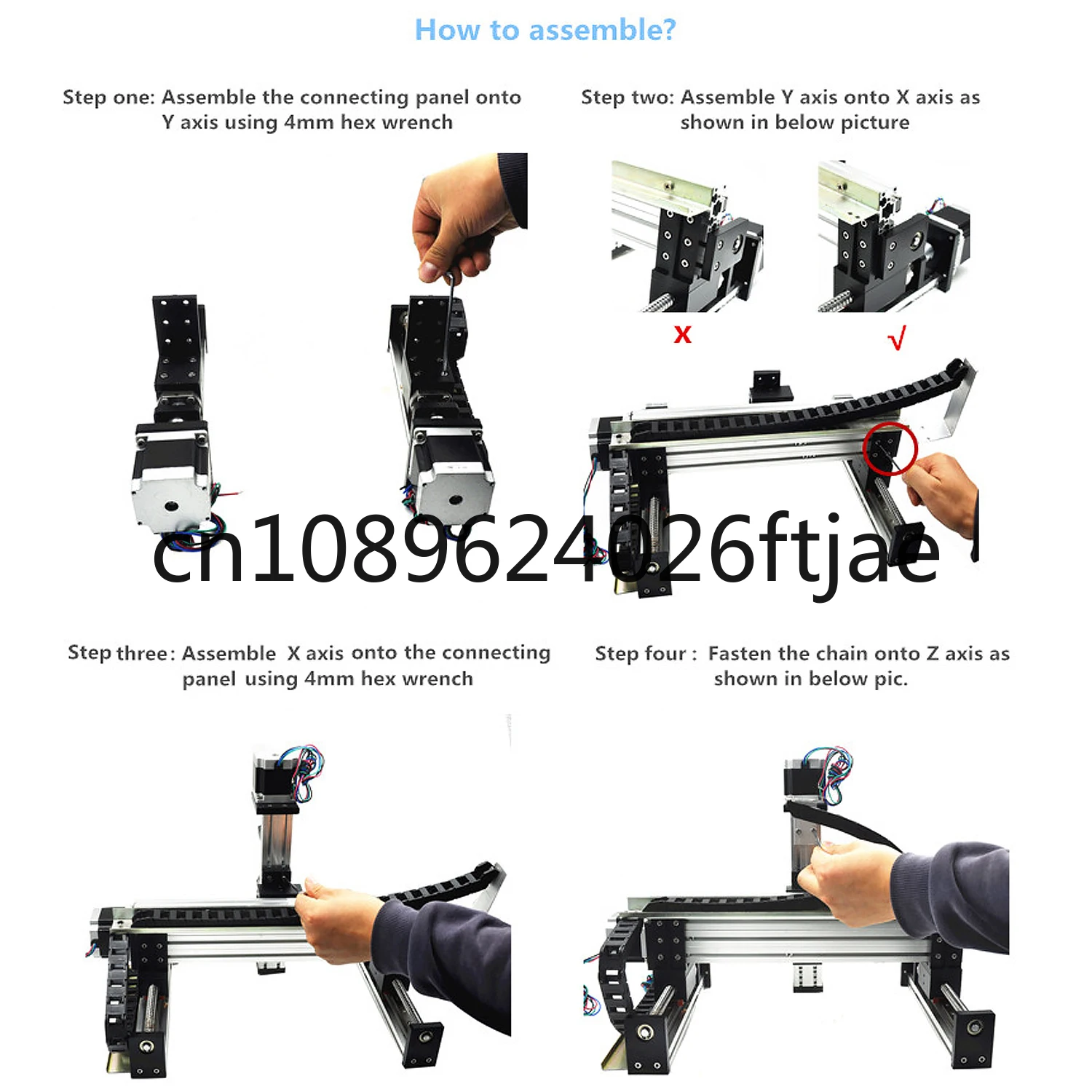 How to assemble?

Step one: Assemble the connecting panel onto Y axis using 4mm hex wrench

Step two: Assemble Y axis onto X axis as shown in below picture

x

√

ch1089624026ftjae

Step three: Assemble X axis onto the connecting panel using 4mm hex wrench

Step four : Fasten the chain onto Z axis as shown in below pic.