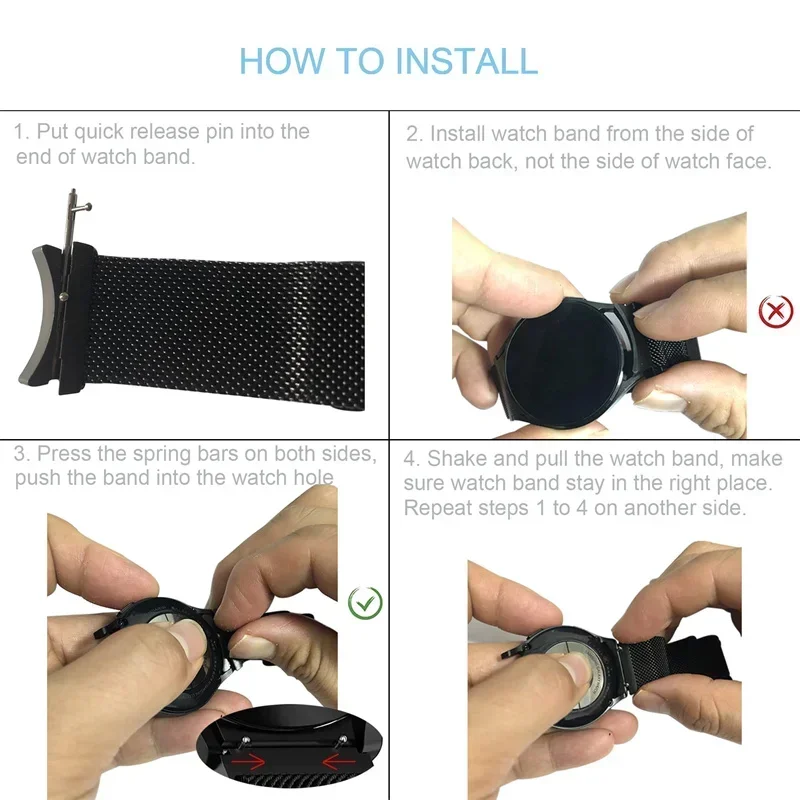 HOW TO INSTALL

1. Put quick release pin into the end of watch band.

2. Install watch band from the side of watch back, not the side of watch face.

3. Press the spring bars on both sides, push the band into the watch hole

4. Shake and pull the watch band, make sure watch band stay in the right place. Repeat steps 1 to 4 on another side.