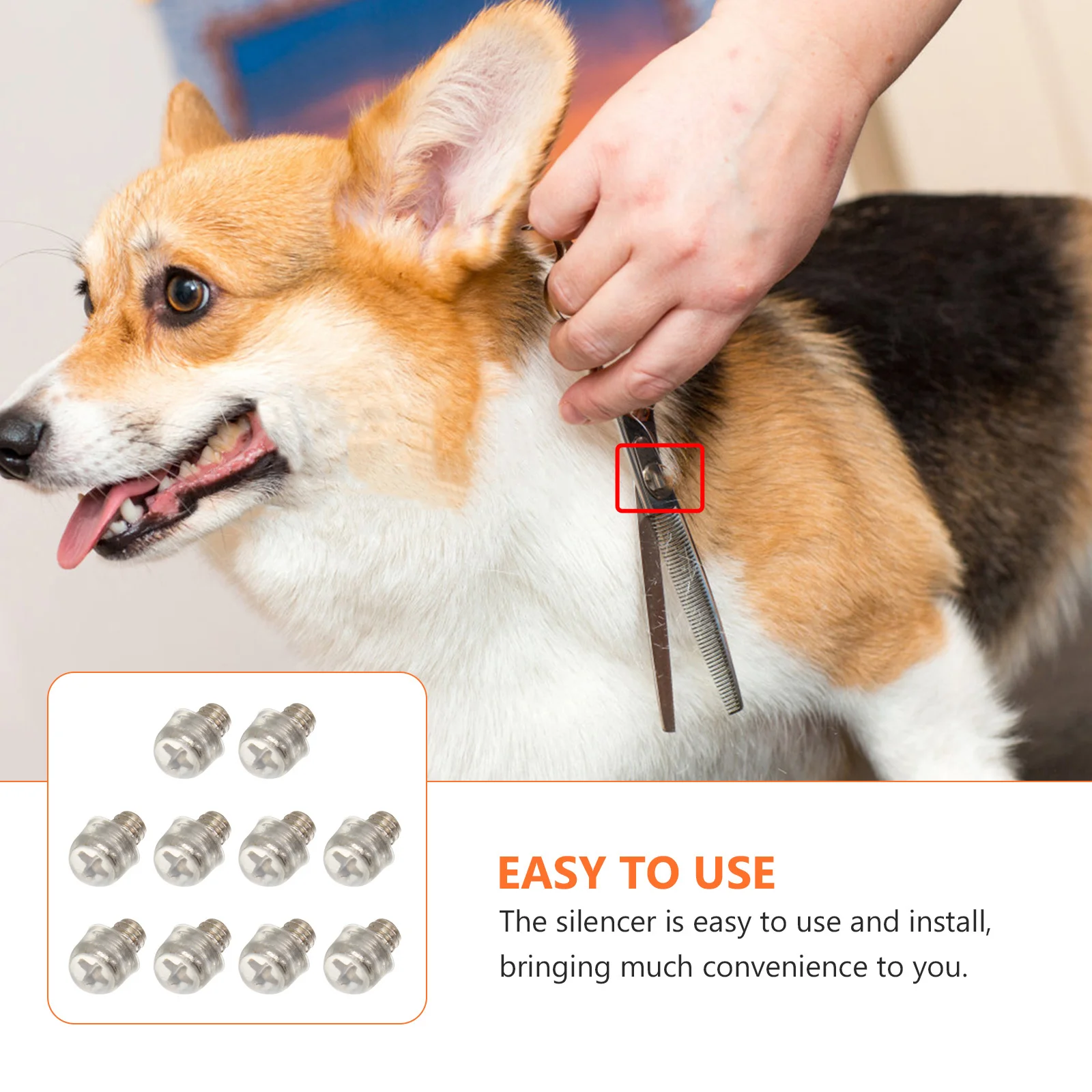 EASY TO USE

The silencer is easy to use and install, bringing much convenience to you.