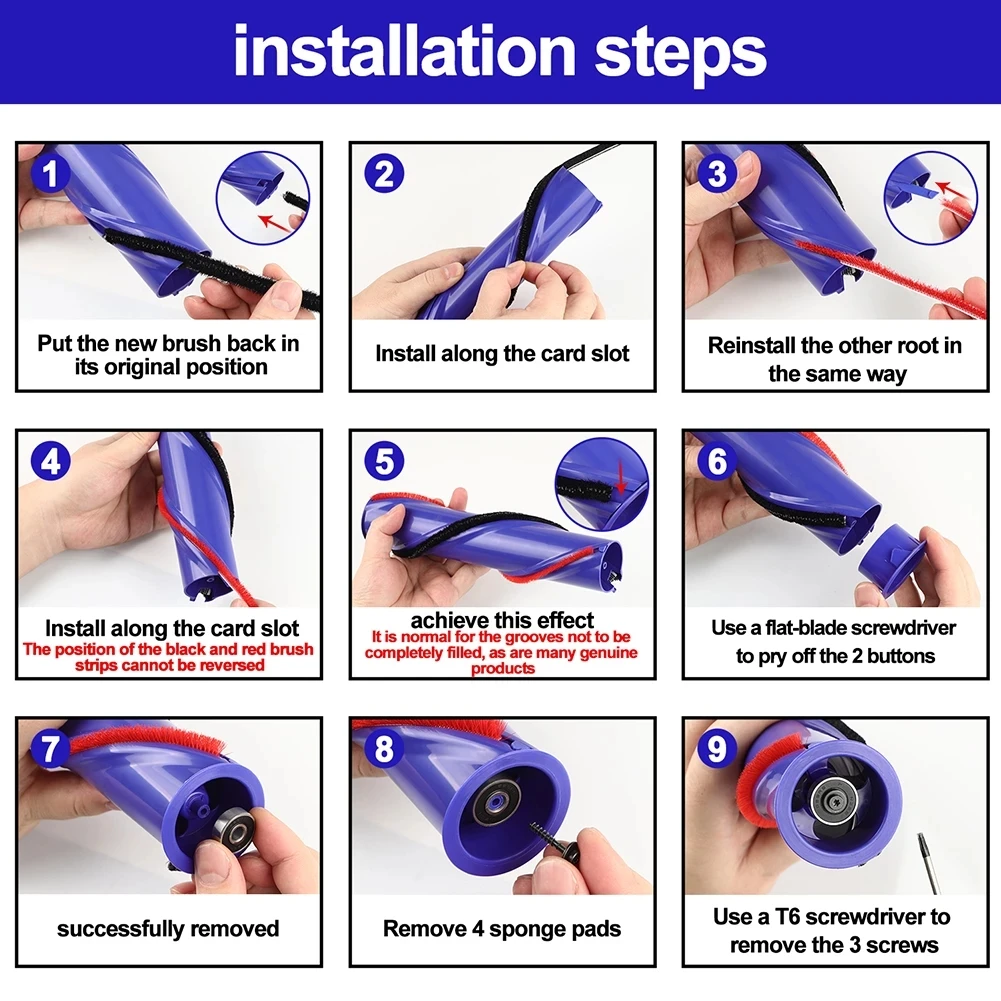 installation steps

1
Put the new brush back in its original position

2
Install along the card slot

3
Reinstall the other root in the same way

4
Install along the card slot
The position of the black and red brush strips cannot be reversed

5
achieve this effect
It is normal for the grooves not to be completely filled, as are many genuine products

6
Use a flat-blade screwdriver to pry off the 2 buttons

7
successfully removed

8
Remove 4 sponge pads

9
Use a T6 screwdriver to remove the 3 screws