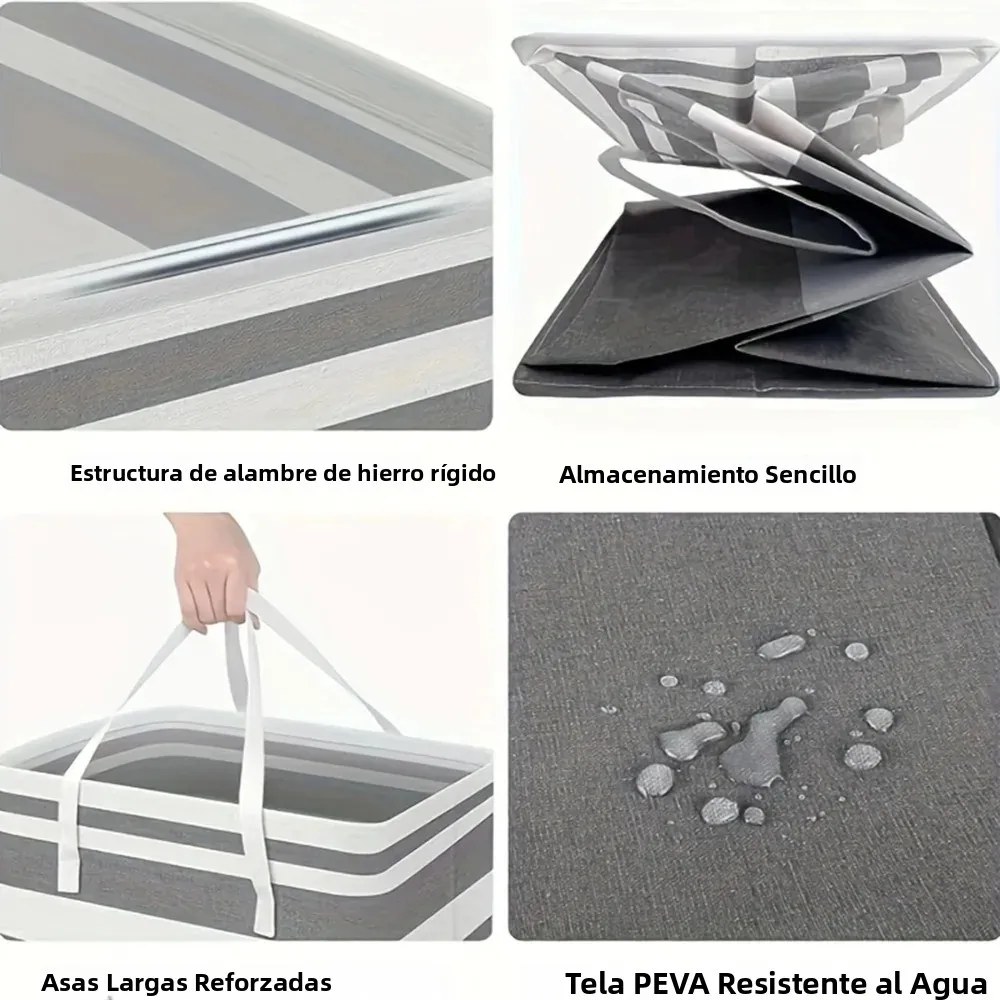 Estructura de alambre de hierro rígido

Almacenamiento Sencillo

Asas Largas Reforzadas

Tela PEVA Resistente al Agua