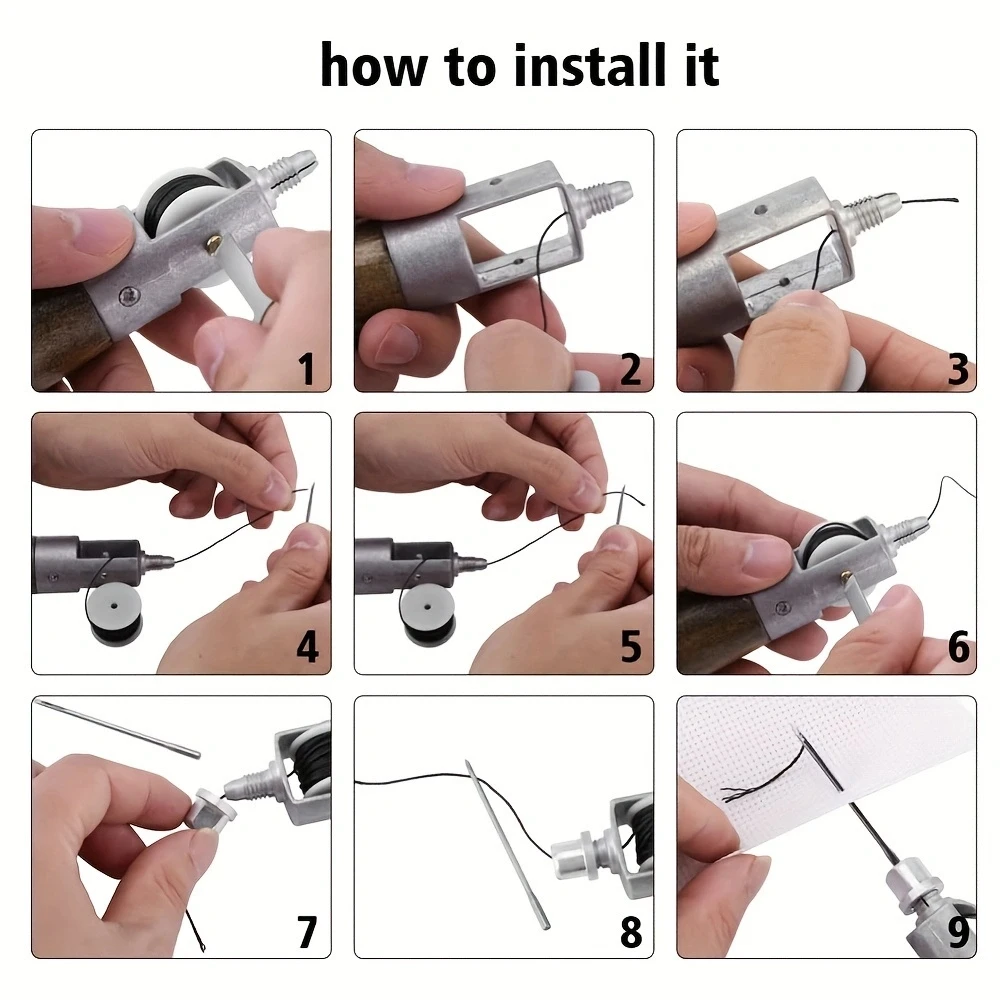 how to install it

1

2

3

4

5

6

7

8

9