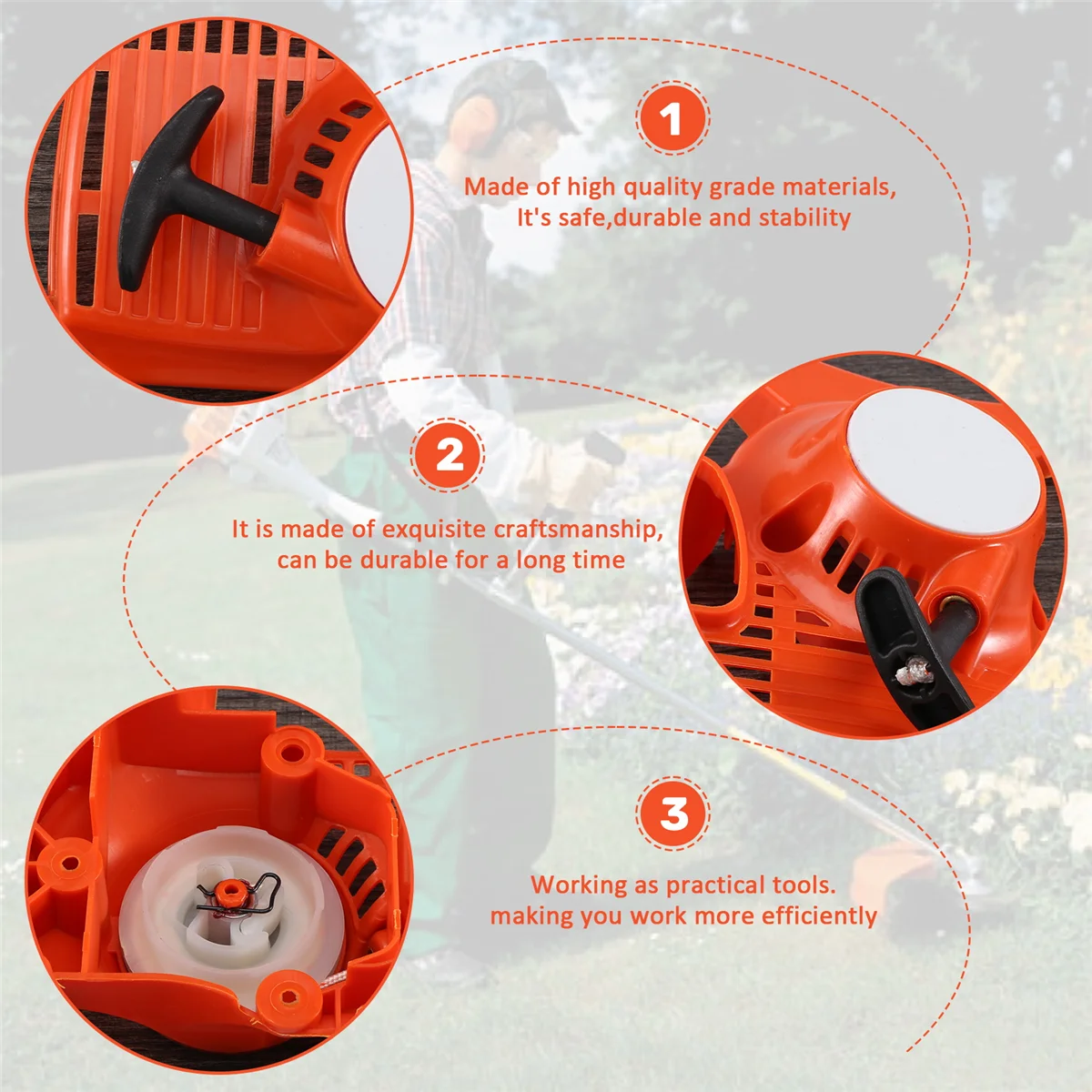 1

Made of high quality grade materials, It's safe,durable and stability

2

It is made of exquisite craftsmanship, can be durable for a long time

3

Working as practical tools. making you work more efficiently