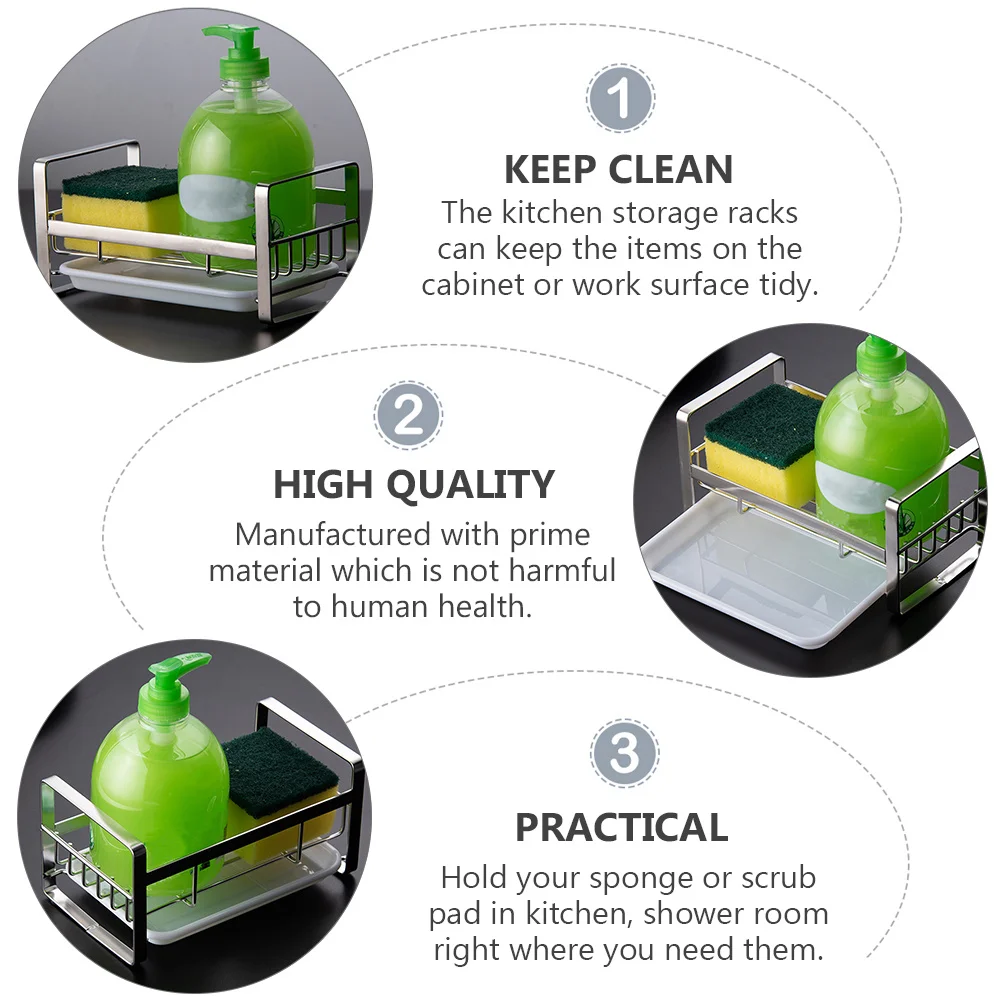 1

KEEP CLEAN

The kitchen storage racks can keep the items on the cabinet or work surface tidy.

2

HIGH QUALITY

Manufactured with prime material which is not harmful to human health.

3

PRACTICAL

Hold your sponge or scrub pad in kitchen, shower room right where you need them.