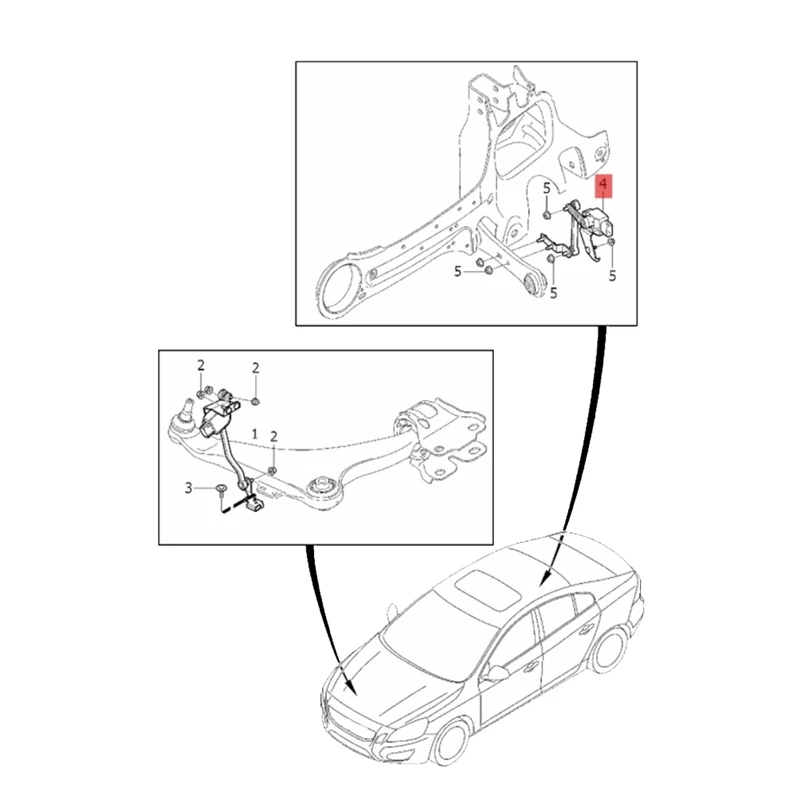 4
5
5
5
5
5
2
2
1
2
3