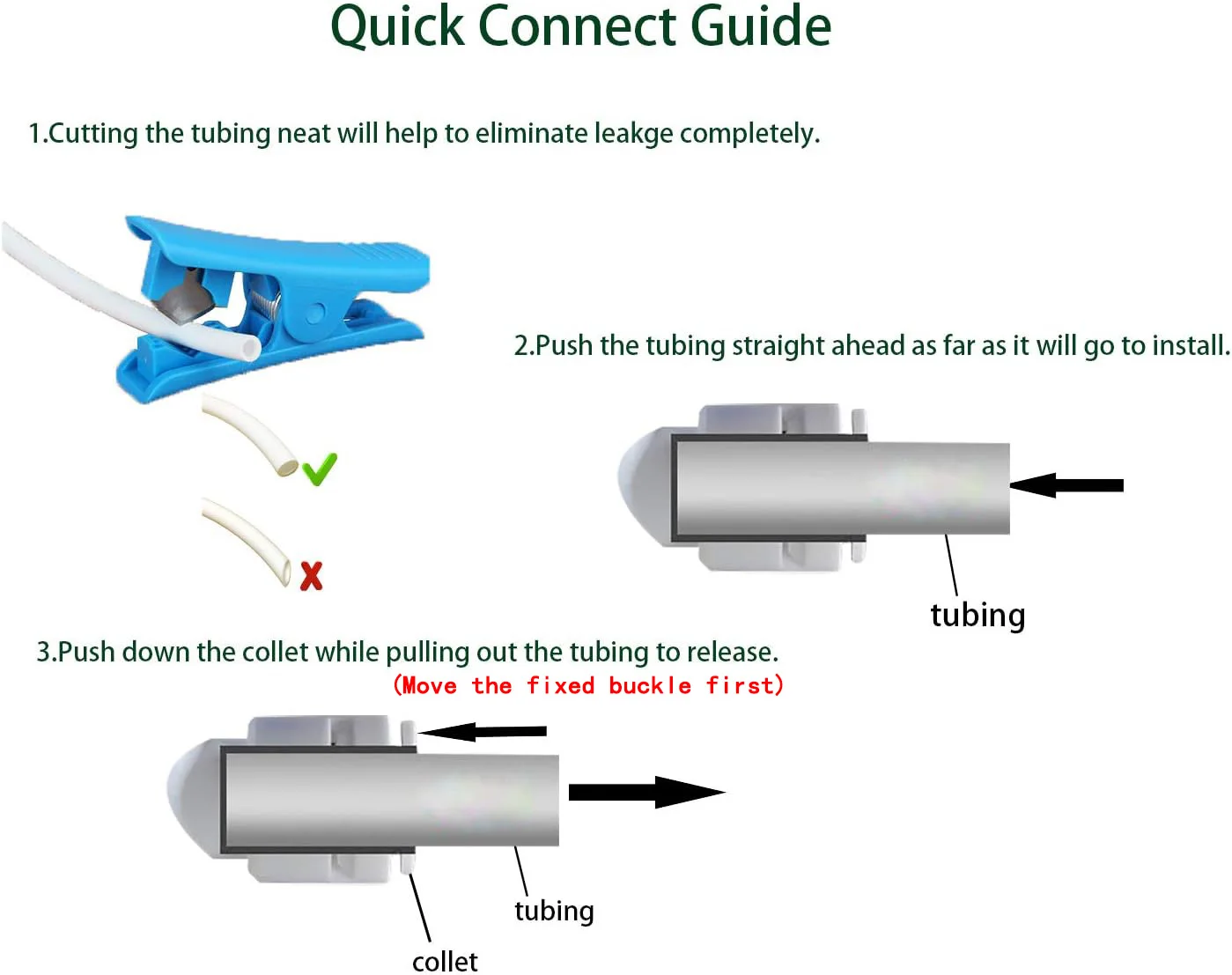 Quick Connect Guide

1.Cutting the tubing neat will help to eliminate leakge completely.

2.Push the tubing straight ahead as far as it will go to install.

tubing

3.Push down the collet while pulling out the tubing to release.
(Move the fixed buckle first)

tubing

collet