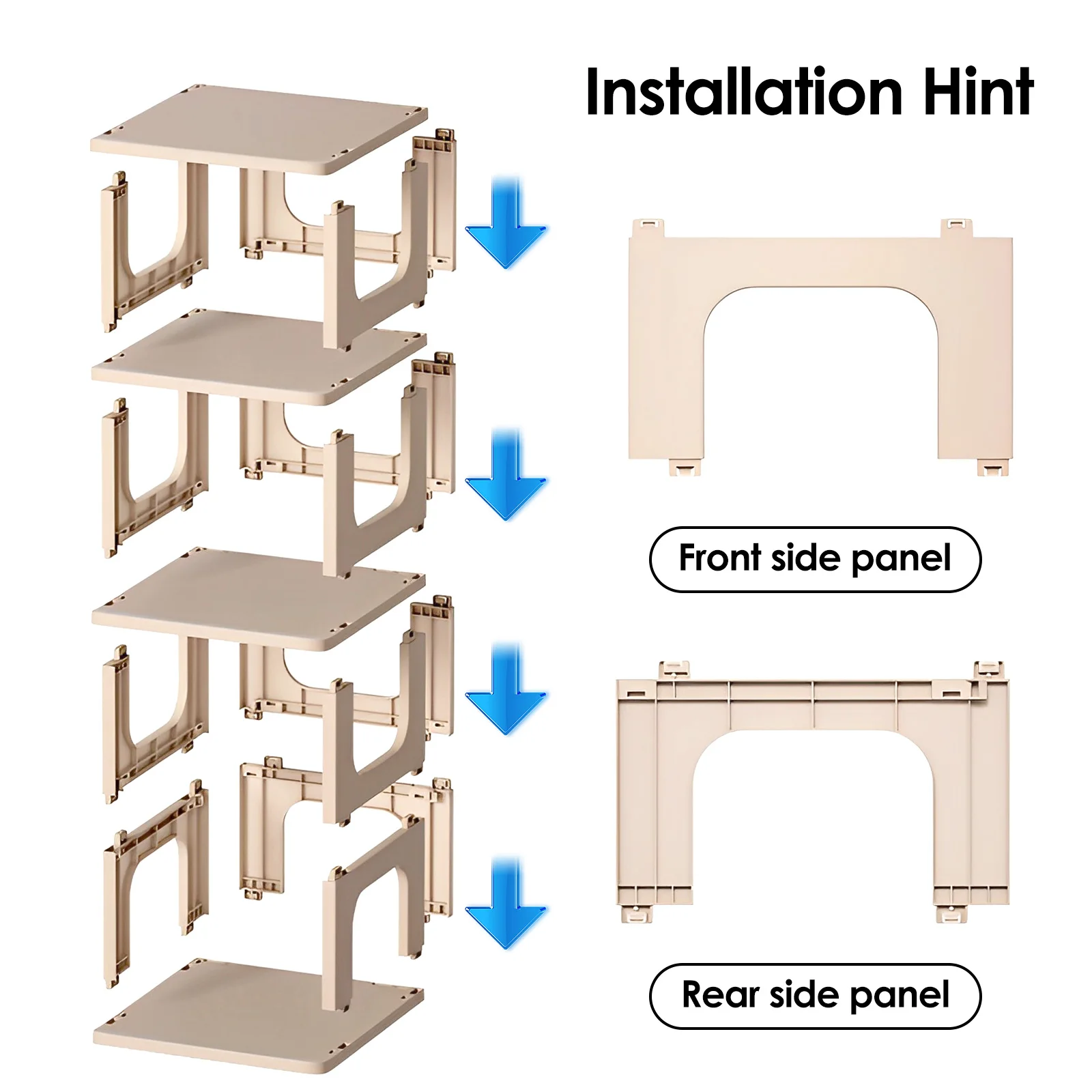 Installation Hint

Front side panel

Rear side panel