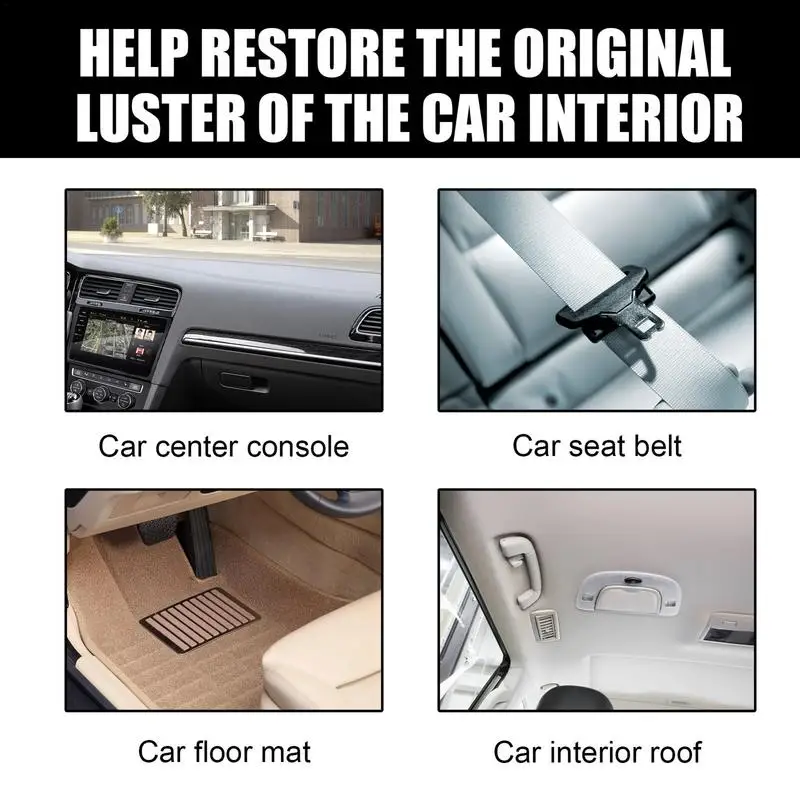 HELP RESTORE THE ORIGINAL LUSTER OF THE CAR INTERIOR

Car center console

Car seat belt

Car floor mat

Car interior roof