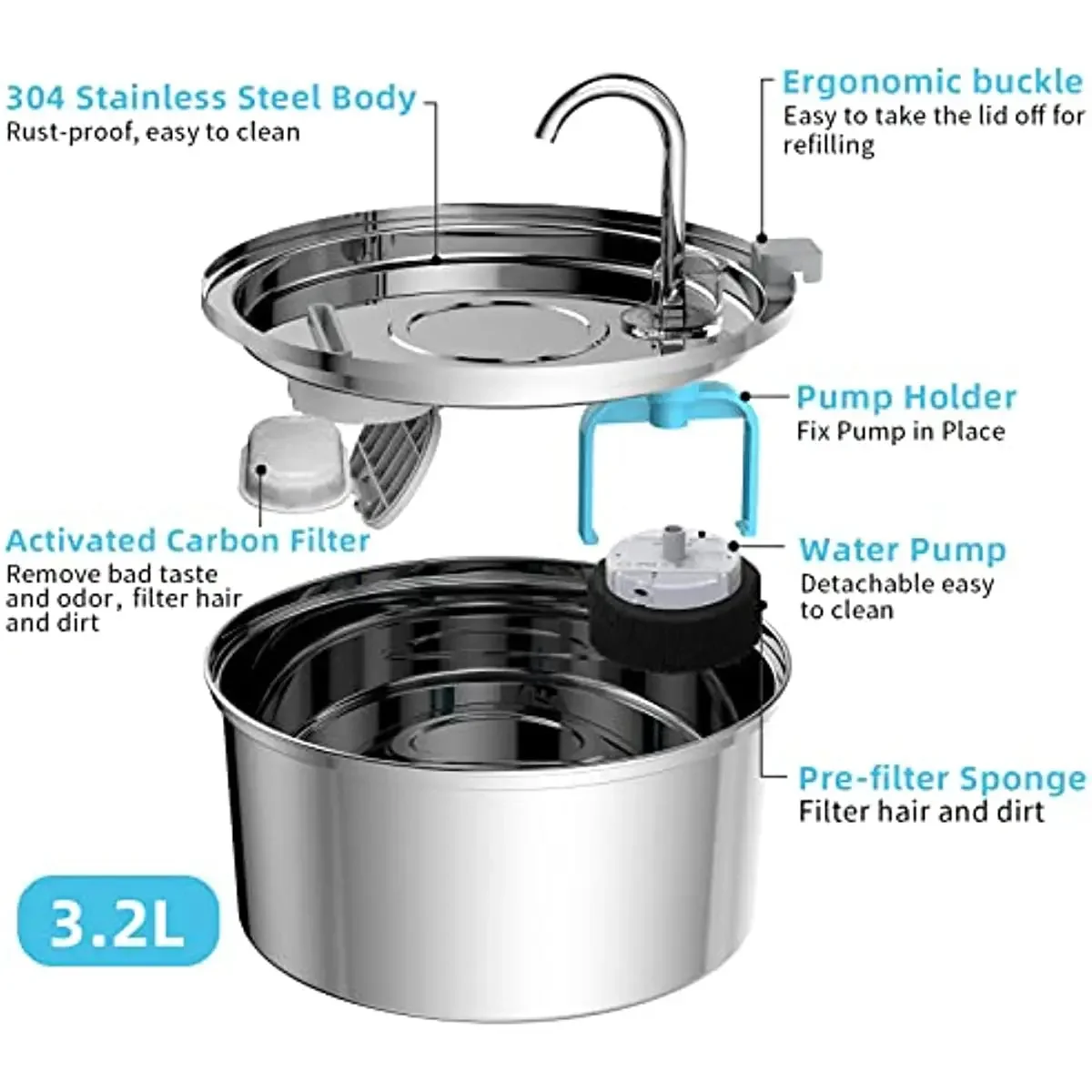 304 Stainless Steel Body
Rust-proof, easy to clean

Ergonomic buckle
Easy to take the lid off for refilling

Pump Holder
Fix Pump in Place

Activated Carbon Filter
Remove bad taste and odor, filter hair and dirt

Water Pump
Detachable easy to clean

Pre-filter Sponge
Filter hair and dirt

3.2L