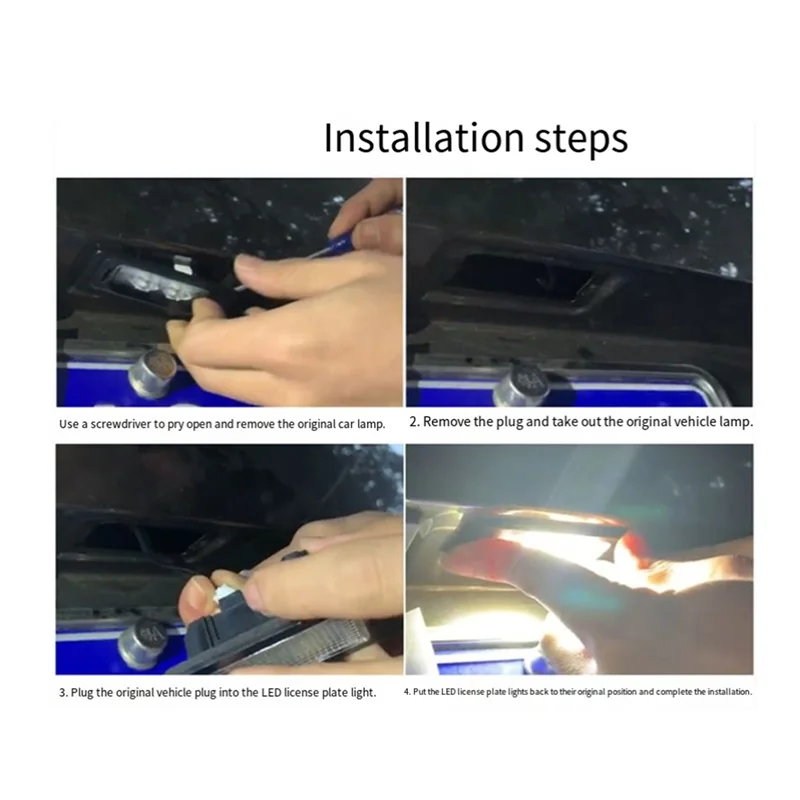 Installation steps

Use a screwdriver to pry open and remove the original car lamp.

2. Remove the plug and take out the original vehicle lamp.

3. Plug the original vehicle plug into the LED license plate light.

4. Put the LED license plate lights back to their original position and complete the installation.