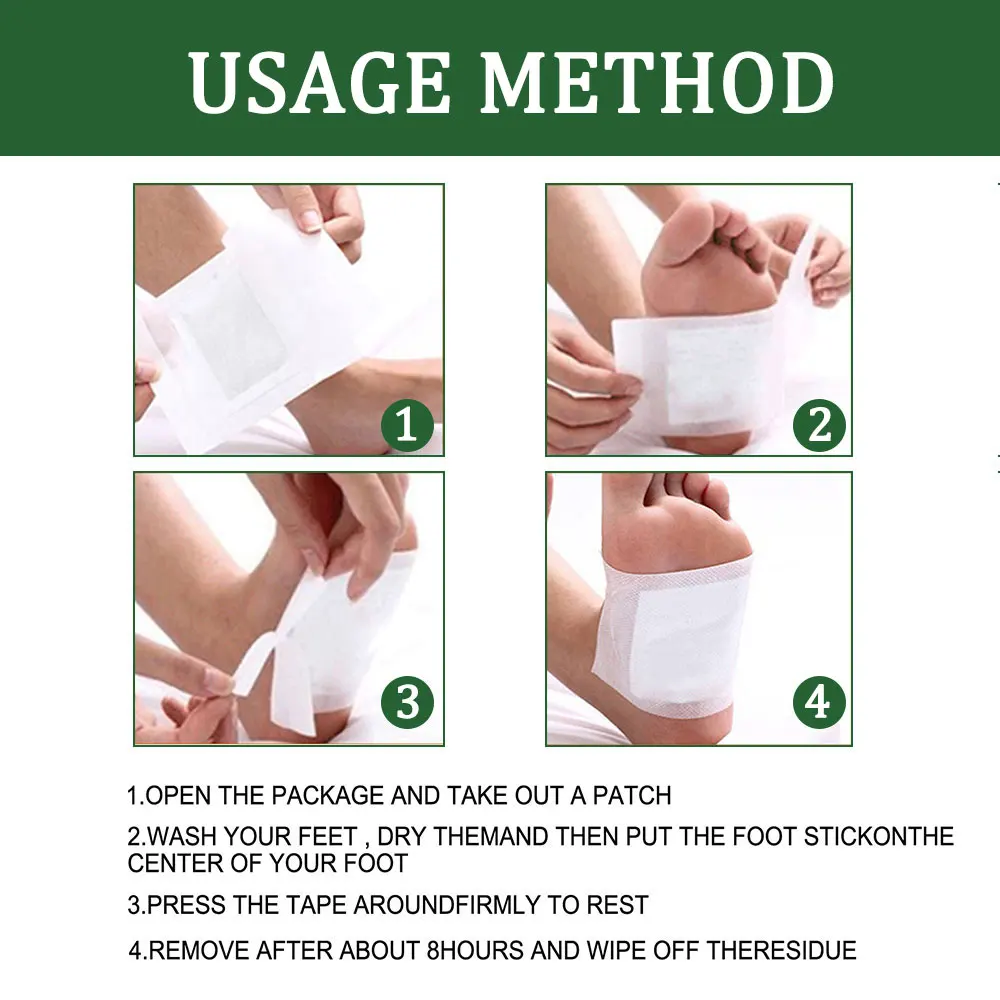 USAGE METHOD

1

2

3

4

1.OPEN THE PACKAGE AND TAKE OUT A PATCH

2.WASH YOUR FEET , DRY THEMAND THEN PUT THE FOOT STICKONTHE CENTER OF YOUR FOOT

3.PRESS THE TAPE AROUNDFIRMLY TO REST

4.REMOVE AFTER ABOUT 8HOURS AND WIPE OFF THERESIDUE