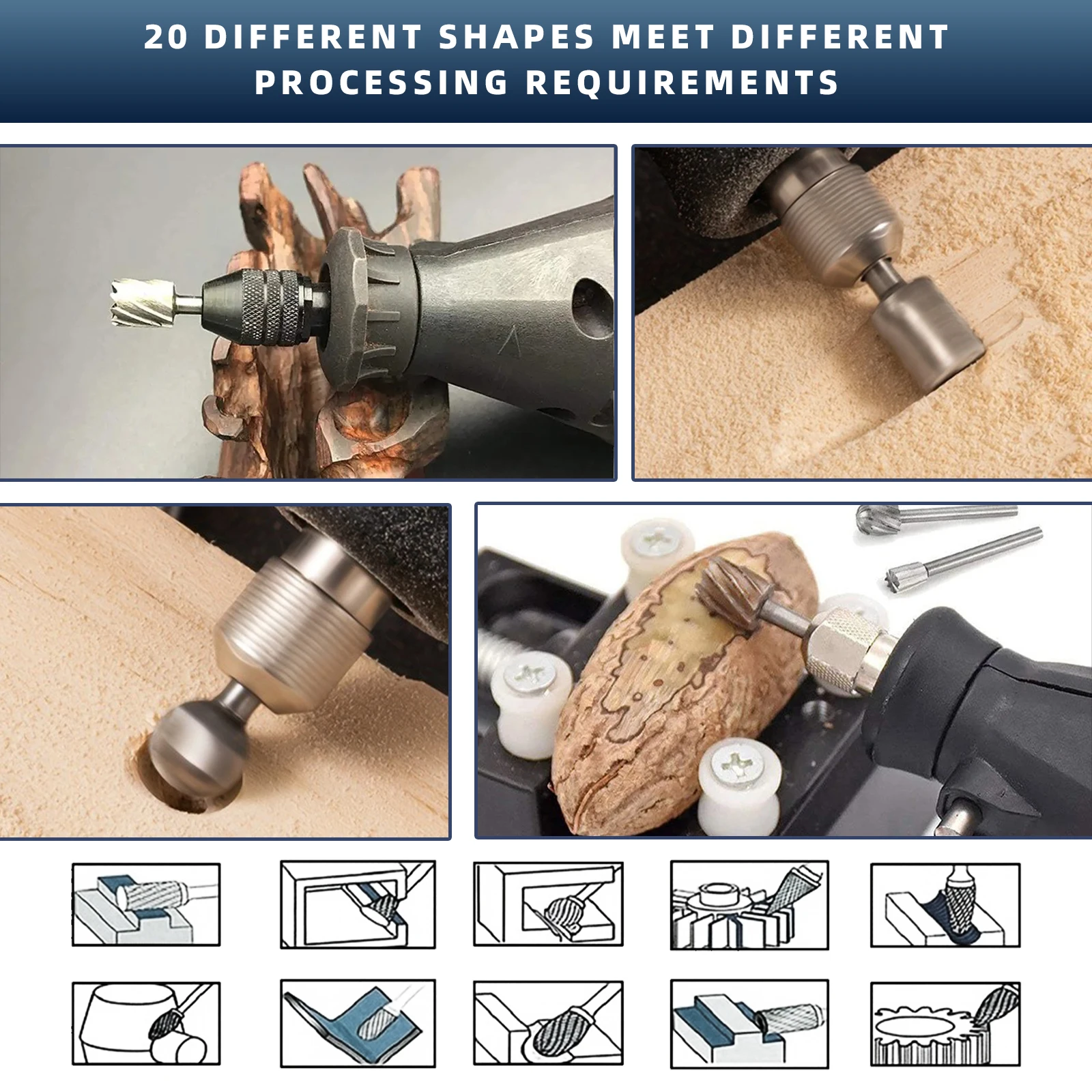 20 DIFFERENT SHAPES MEET DIFFERENT PROCESSING REQUIREMENTS