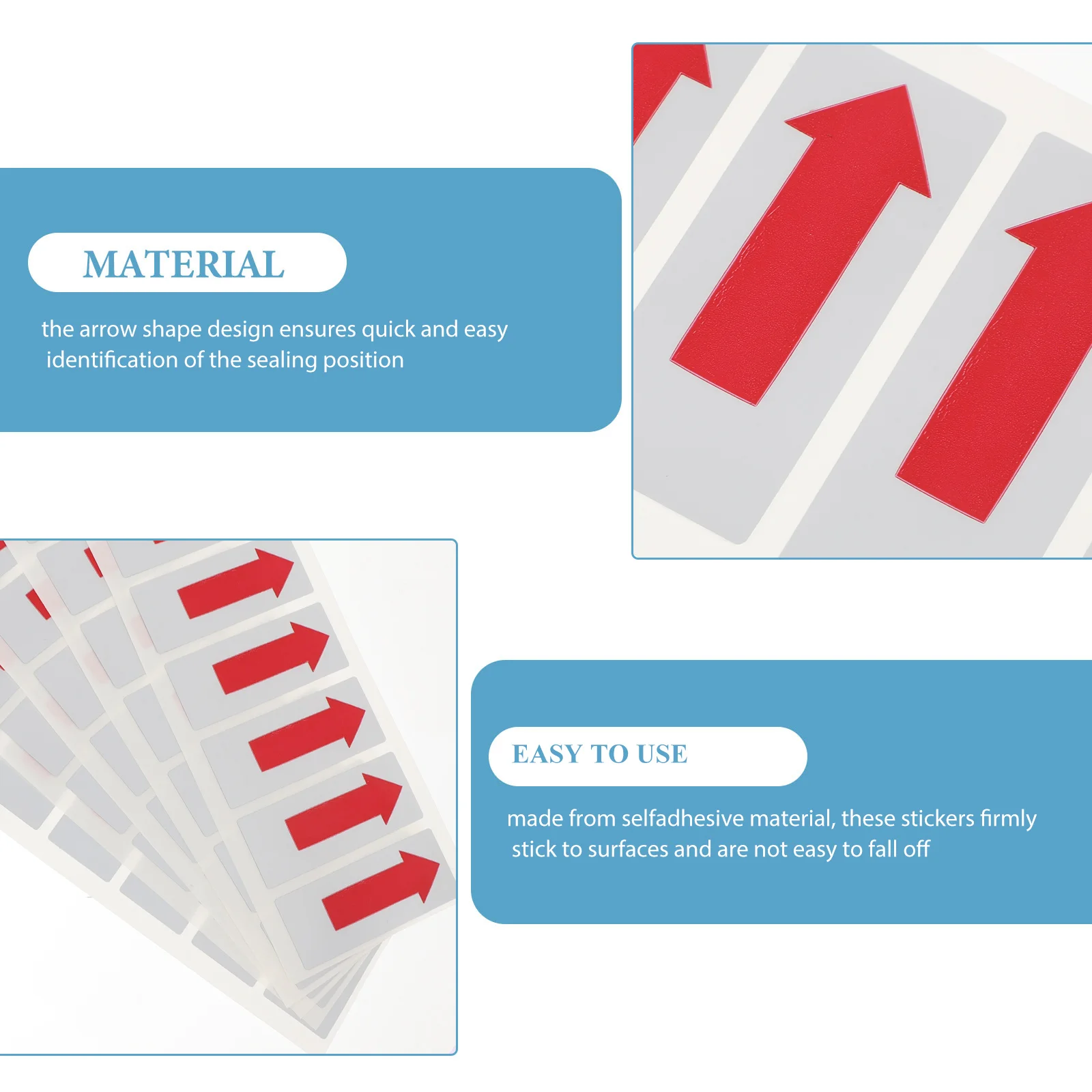 MATERIAL

the arrow shape design ensures quick and easy identification of the sealing position

EASY TO USE

made from selfadhesive material, these stickers firmly stick to surfaces and are not easy to fall off