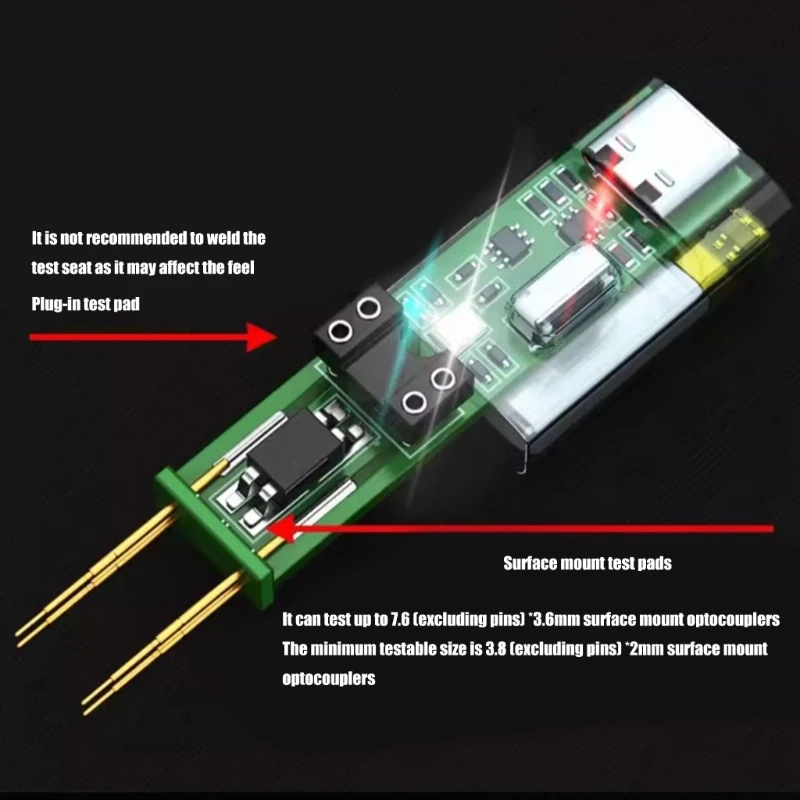 It is not recommended to weld the test seat as it may affect the feel

Plug-in test pad

Surface mount test pads

It can test up to 7.6 (excluding pins) *3.6mm surface mount optocouplers
The minimum testable size is 3.8 (excluding pins) *2mm surface mount optocouplers