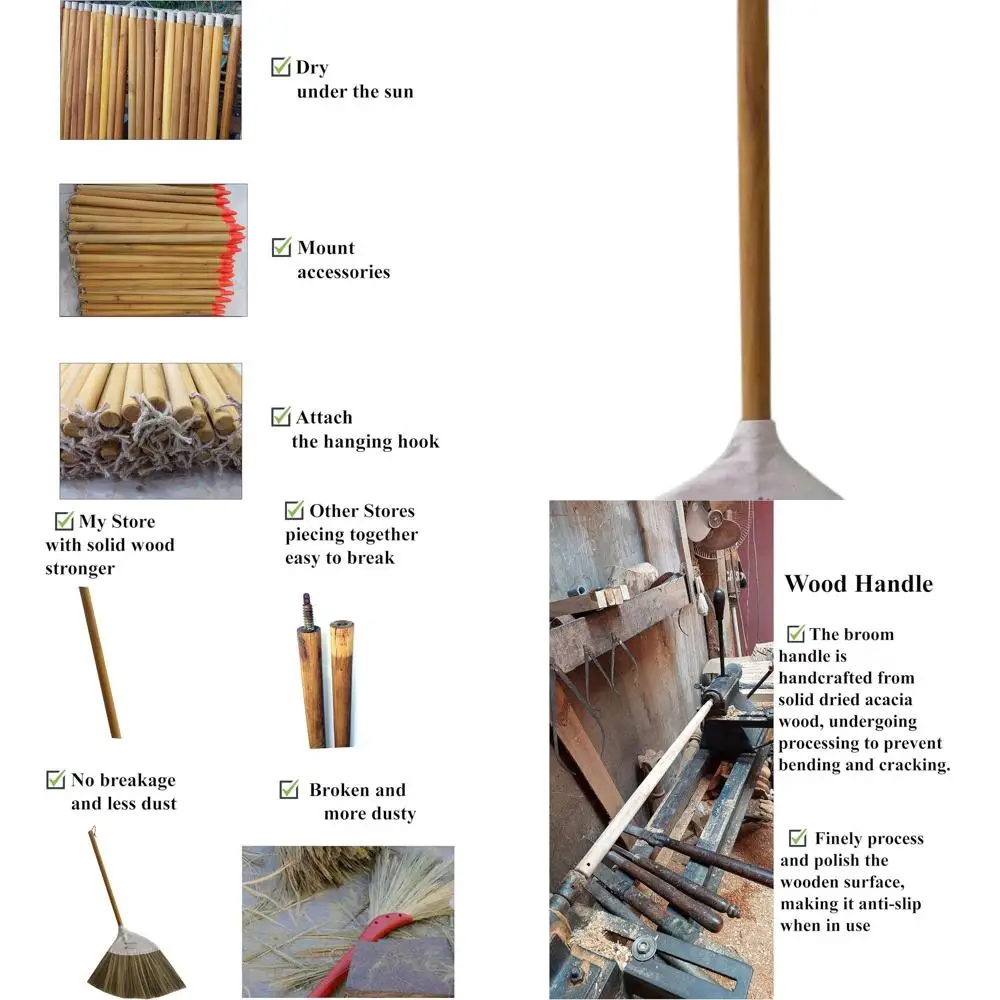 Dry under the sun

Mount accessories

Attach the hanging hook

My Store with solid wood stronger

Other Stores piecing together easy to break

No breakage and less dust

Broken and more dusty

Wood Handle

The broom handle is handcrafted from solid dried acacia wood, undergoing processing to prevent bending and cracking.

Finely process and polish the wooden surface, making it anti-slip when in use