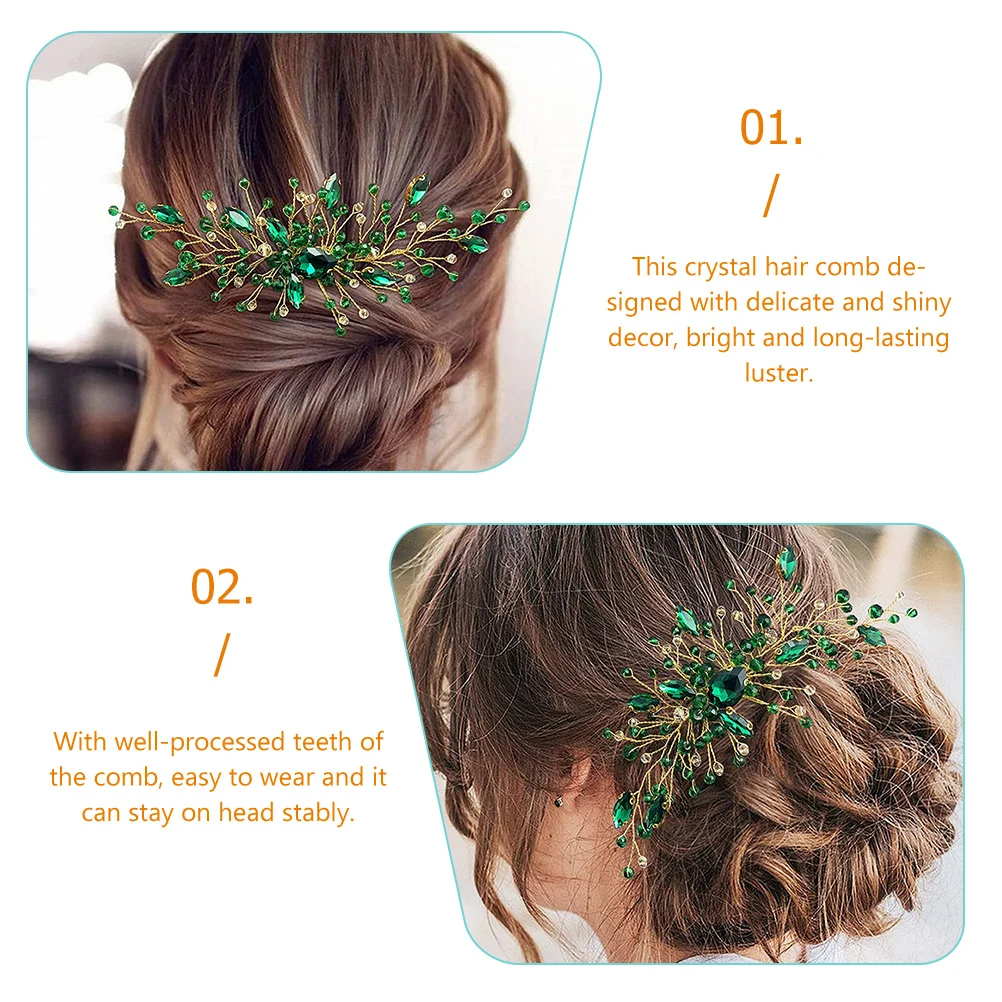 01.
/
This crystal hair comb designed with delicate and shiny decor, bright and long-lasting luster.

02.
/
With well-processed teeth of the comb, easy to wear and it can stay on head stably.