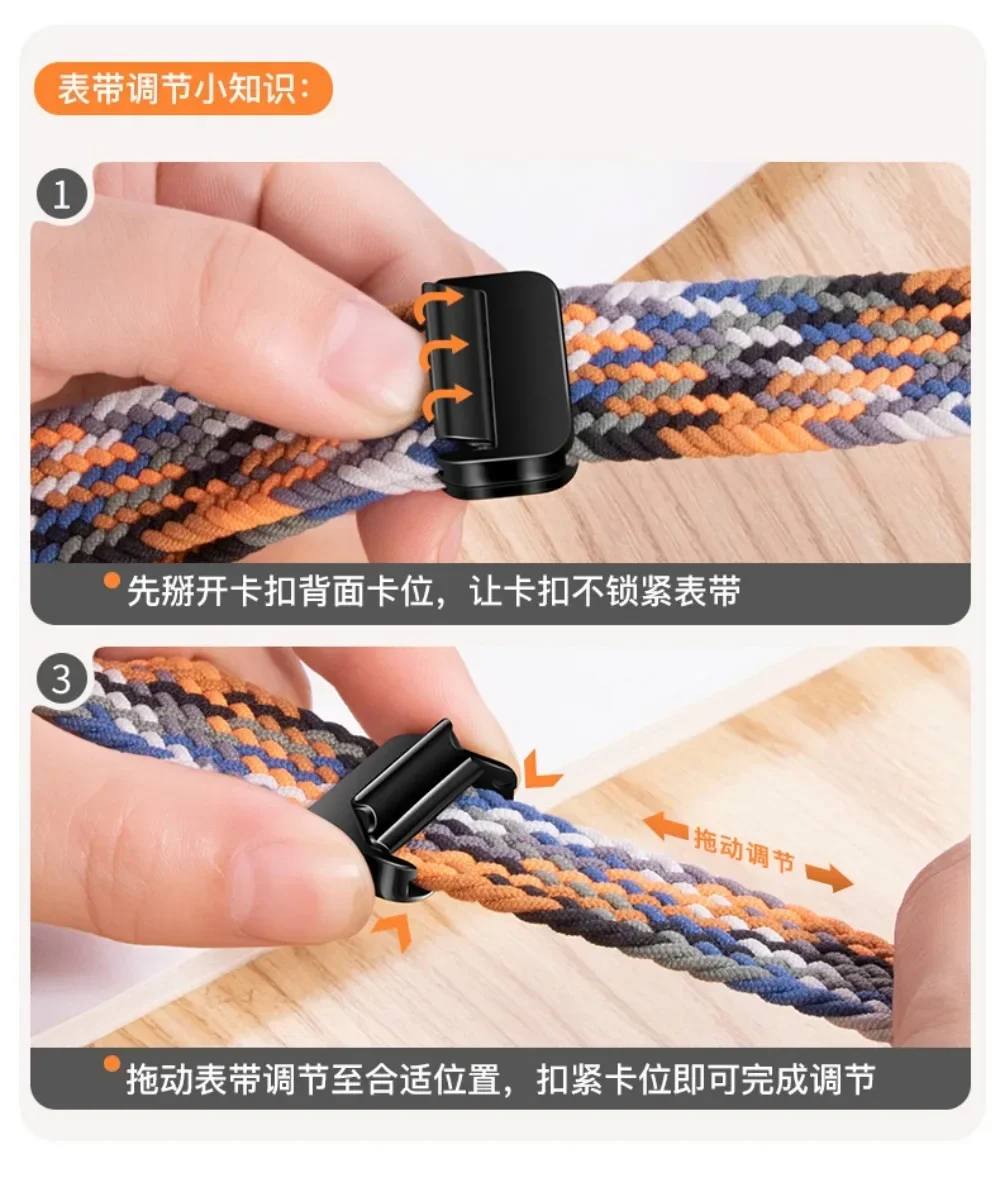 表带调节小知识：

1

先掰开卡扣背面卡位，让卡扣不锁紧表带

3

拖动调节

拖动表带调节至合适位置，扣紧卡位即可完成调节