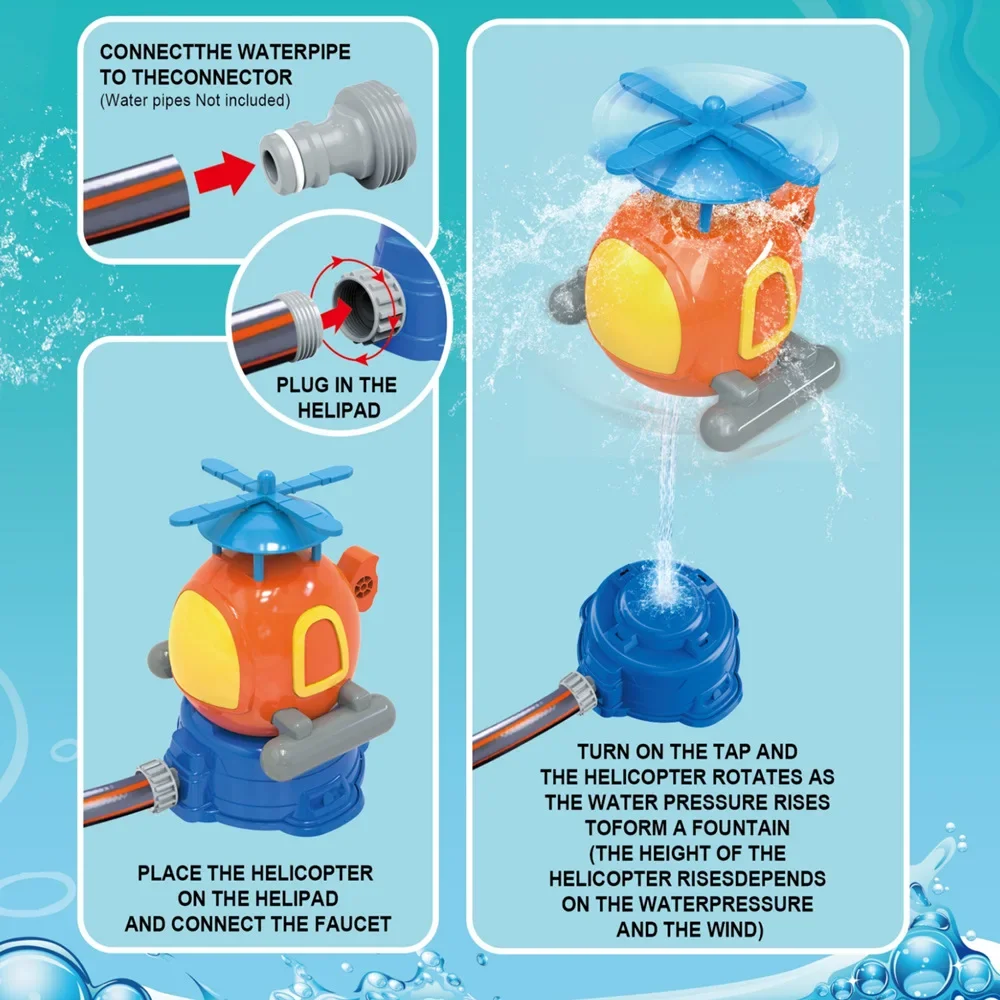 CONNECTTHE WATERPIPE TO THECONNECTOR
(Water pipes Not included)

PLUG IN THE HELIPAD

PLACE THE HELICOPTER ON THE HELIPAD AND CONNECT THE FAUCET

TURN ON THE TAP AND THE HELICOPTER ROTATES AS THE WATER PRESSURE RISES TOFORM A FOUNTAIN (THE HEIGHT OF THE HELICOPTER RISESDEPENDS ON THE WATERPRESSURE AND THE WIND)