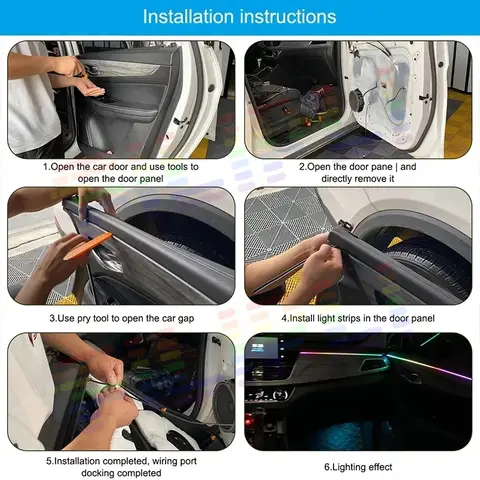 Installation instructions

1.Open the car door and use tools to open the door panel

2.Open the door pane | and directly remove it

3.Use pry tool to open the car gap

4.Install light strips in the door panel

5.Installation completed, wiring port docking completed

6.Lighting effect