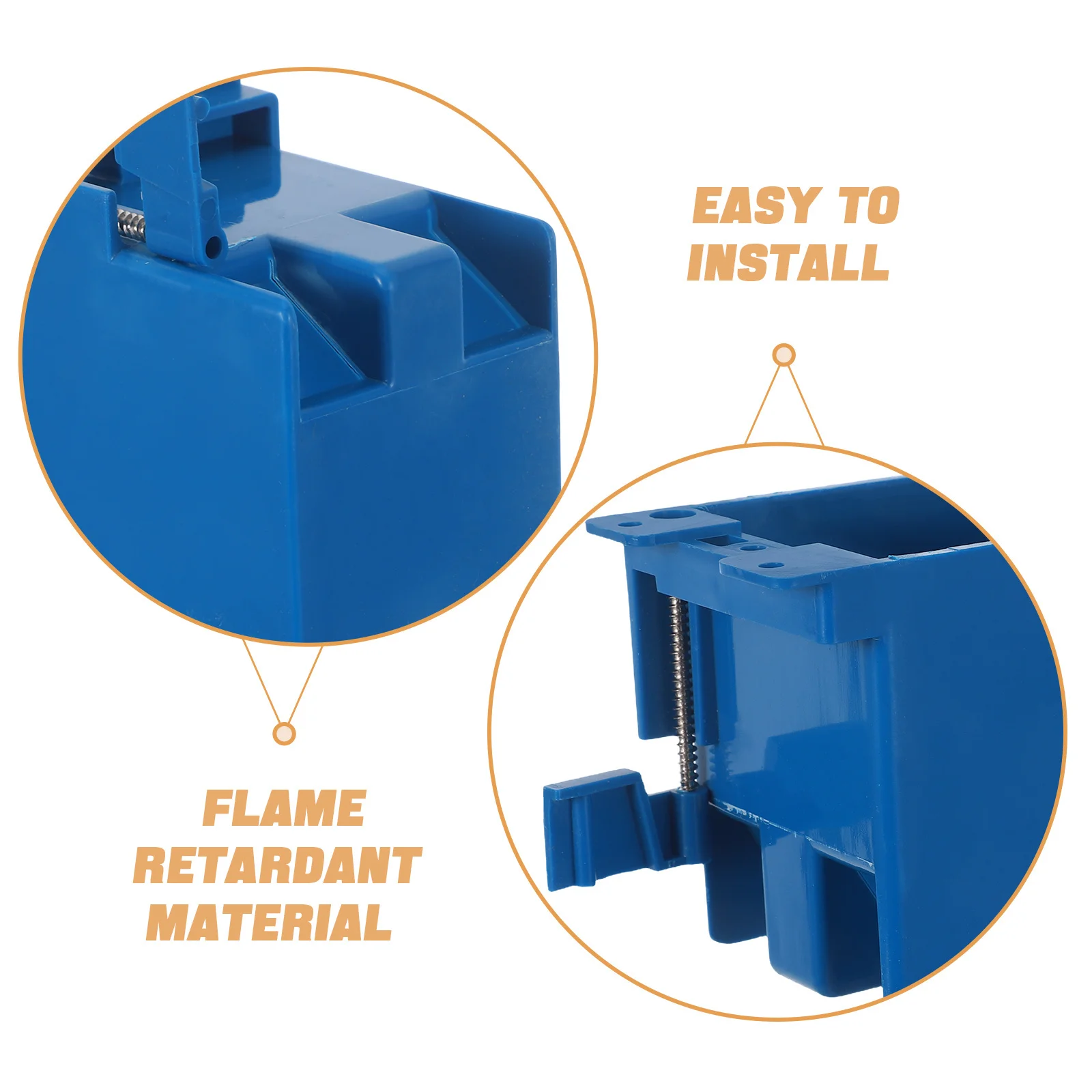 EASY TO INSTALL

FLAME RETARDANT MATERIAL