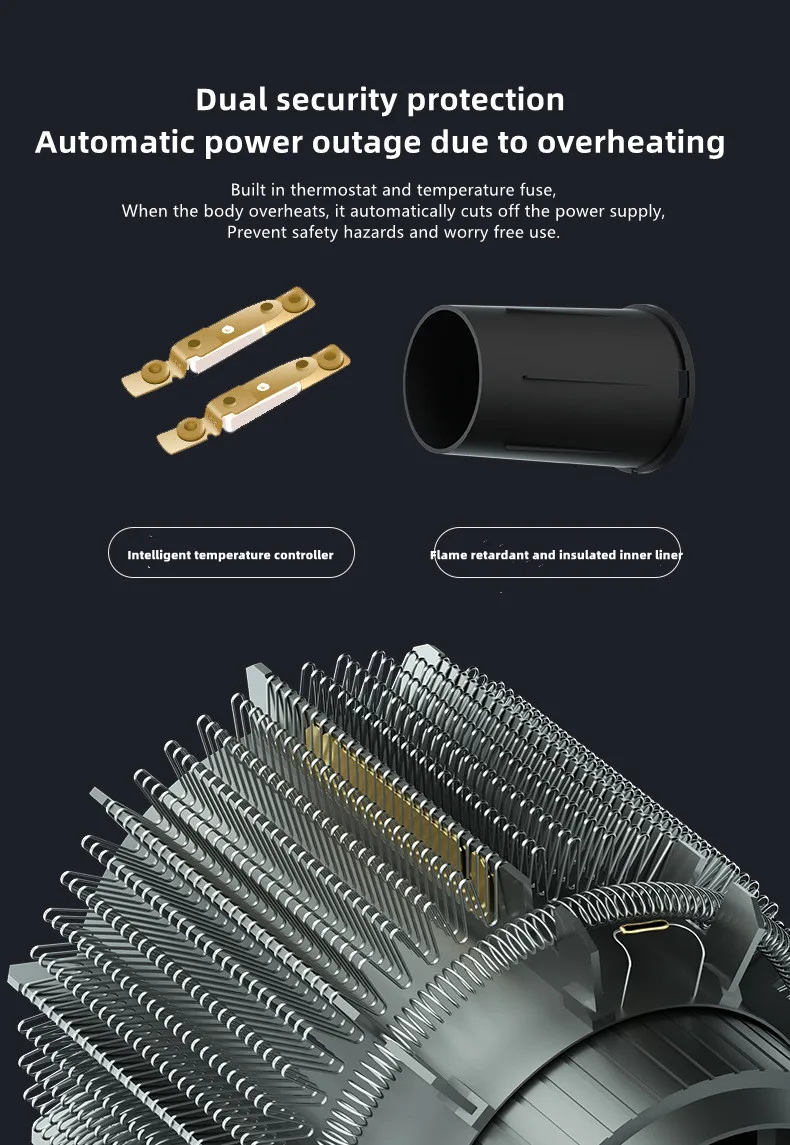 Dual security protection
Automatic power outage due to overheating

Built in thermostat and temperature fuse,
When the body overheats, it automatically cuts off the power supply,
Prevent safety hazards and worry free use.

Intelligent temperature controller

Flame retardant and insulated inner liner