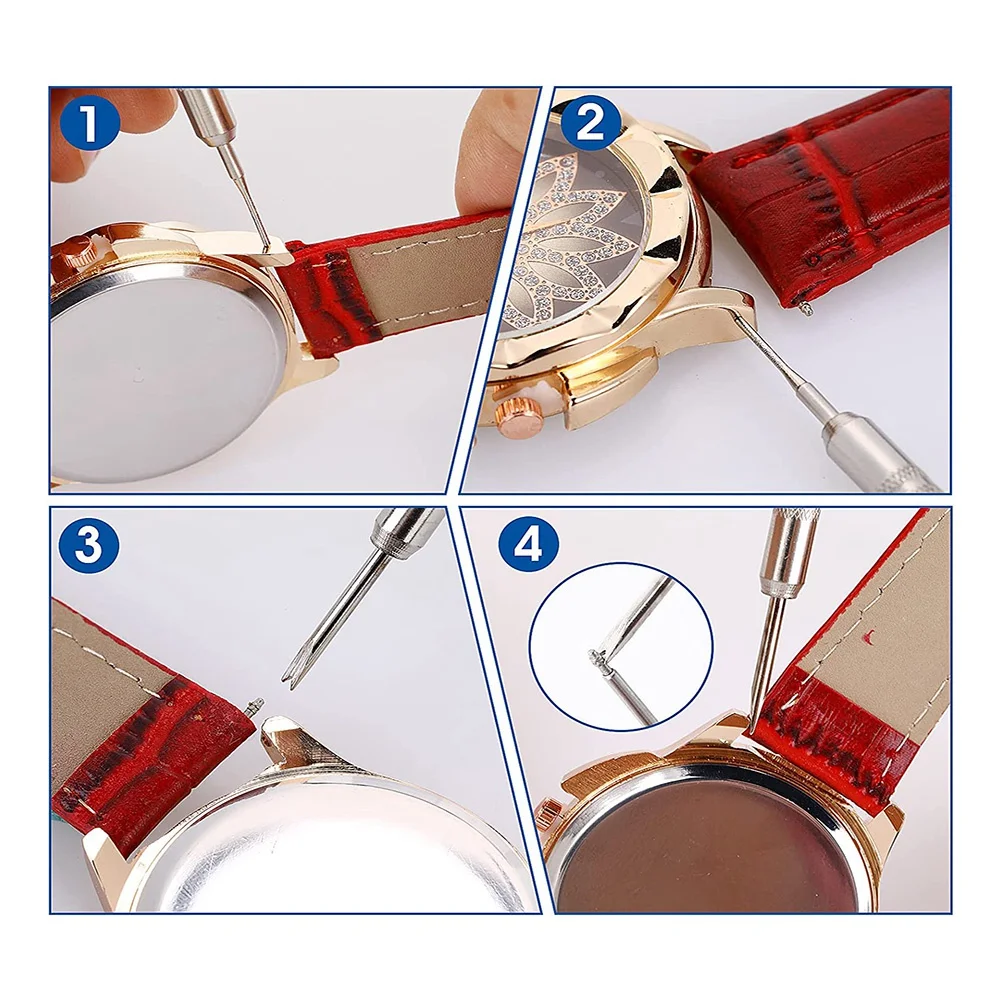 1

2

3

4