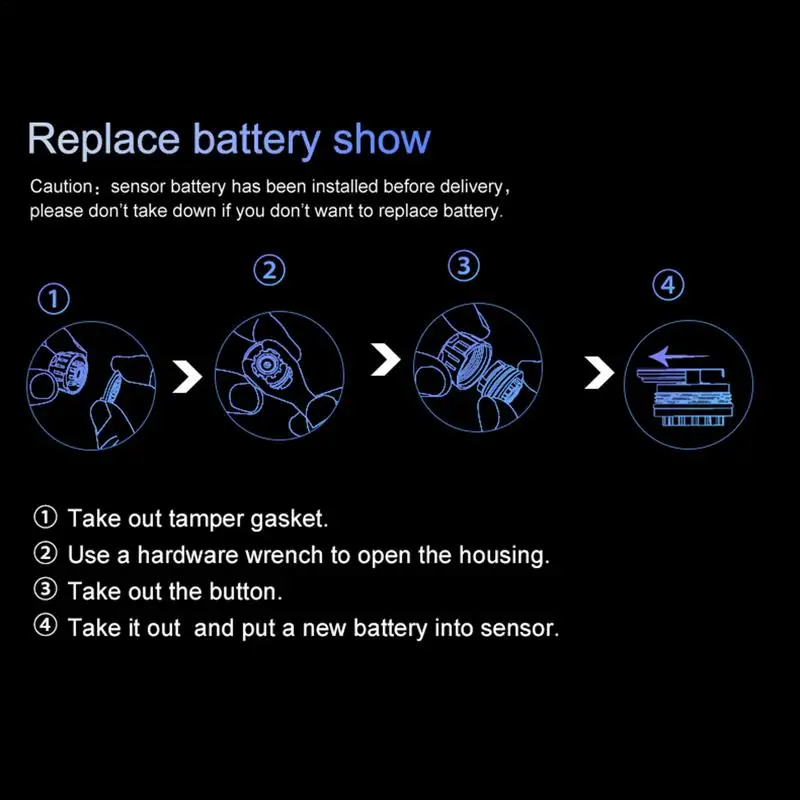 Replace battery show

Caution：sensor battery has been installed before delivery，please don't take down if you don't want to replace battery.

①

②

③

④

① Take out tamper gasket.
② Use a hardware wrench to open the housing.
③ Take out the button.
④ Take it out  and put a new battery into sensor.