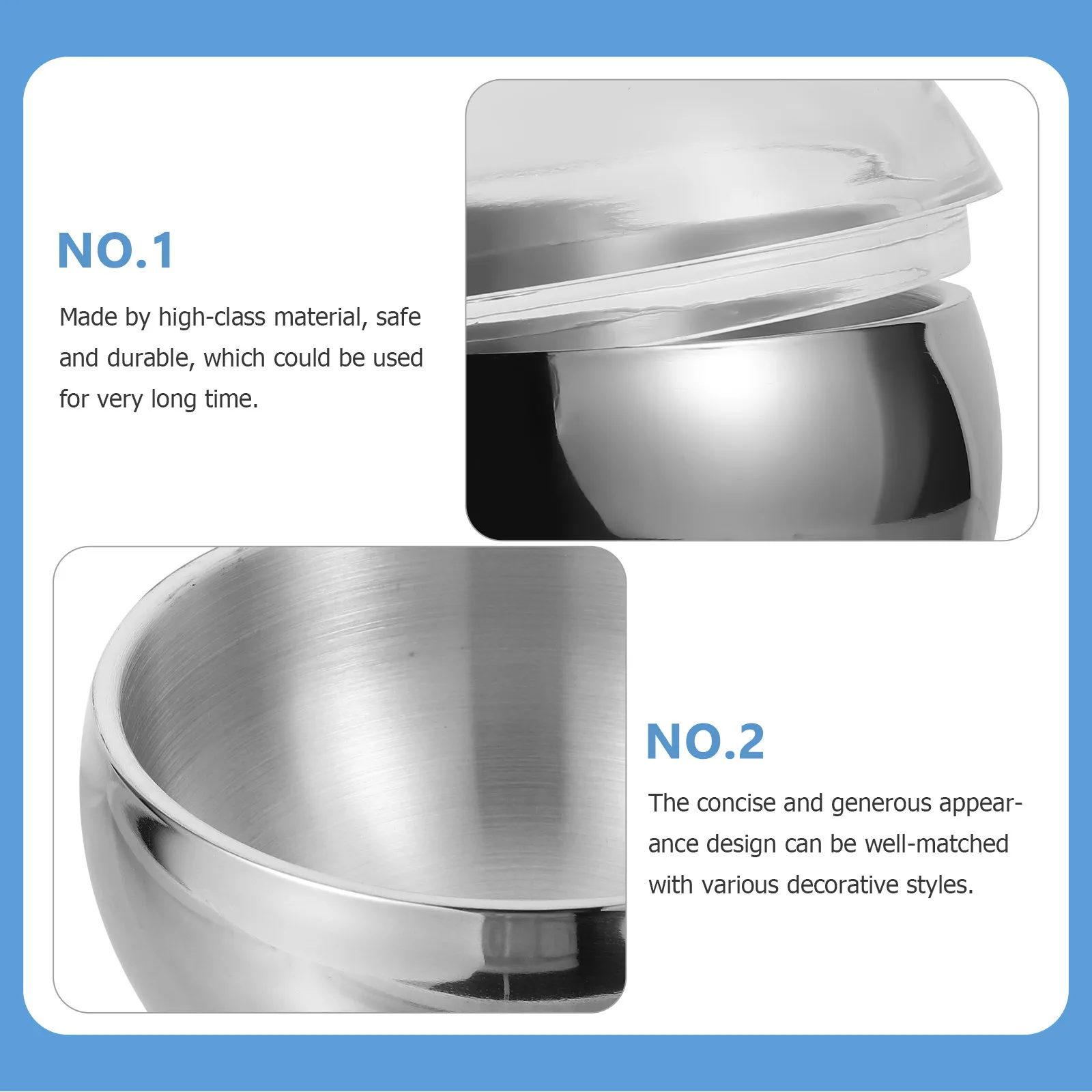 NO.1

Made by high-class material, safe and durable, which could be used for very long time.

NO.2

The concise and generous appearance design can be well-matched with various decorative styles.