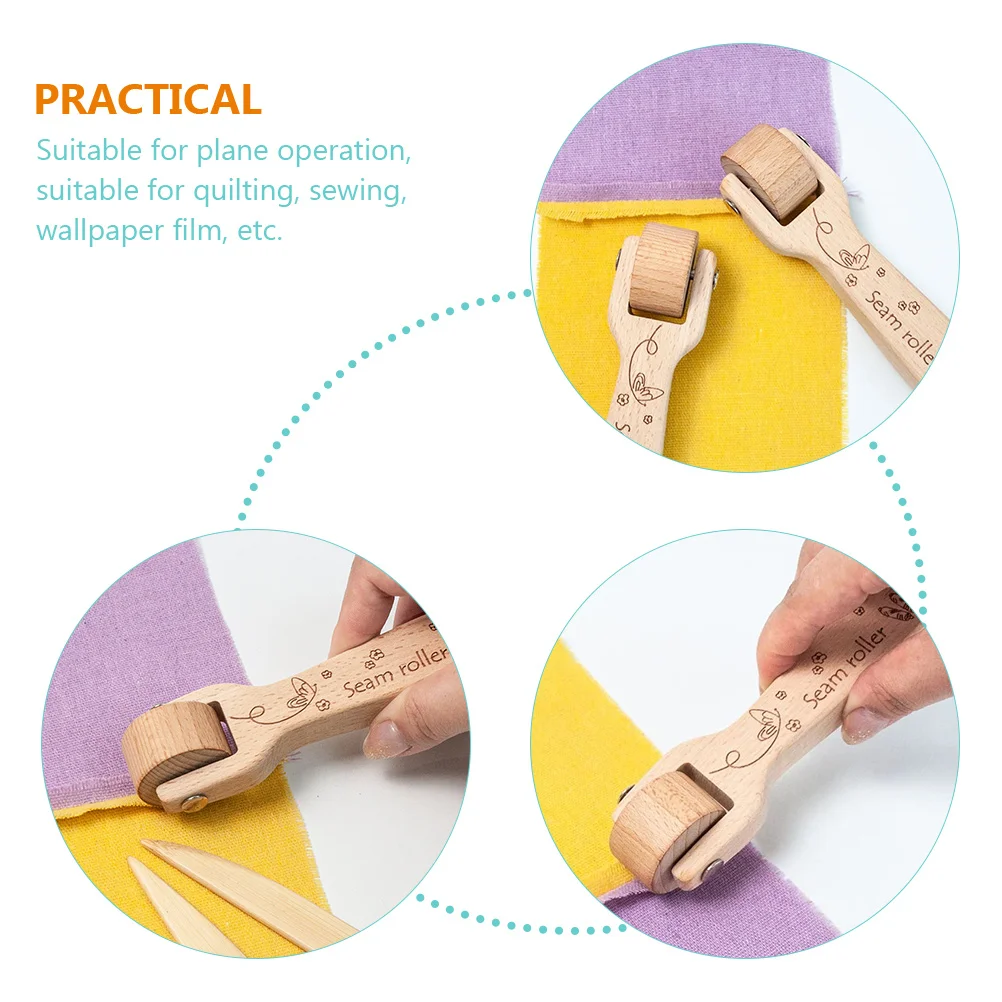 PRACTICAL

Suitable for plane operation, suitable for quilting, sewing, wallpaper film, etc.

Seam roller

Seam roller

Seam roller