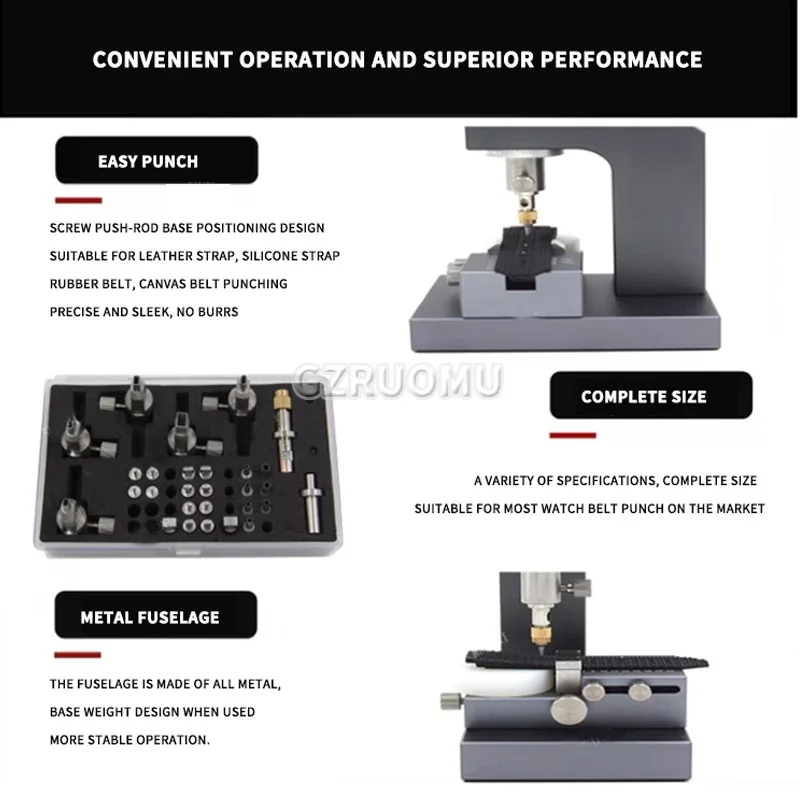 CONVENIENT OPERATION AND SUPERIOR PERFORMANCE

EASY PUNCH

SCREW PUSH-ROD BASE POSITIONING DESIGN
SUITABLE FOR LEATHER STRAP, SILICONE STRAP
RUBBER BELT, CANVAS BELT PUNCHING
PRECISE AND SLEEK, NO BURRS

CZRUOMU

COMPLETE SIZE

A VARIETY OF SPECIFICATIONS, COMPLETE SIZE
SUITABLE FOR MOST WATCH BELT PUNCH ON THE MARKET

METAL FUSELAGE

THE FUSELAGE IS MADE OF ALL METAL,
BASE WEIGHT DESIGN WHEN USED
MORE STABLE OPERATION.