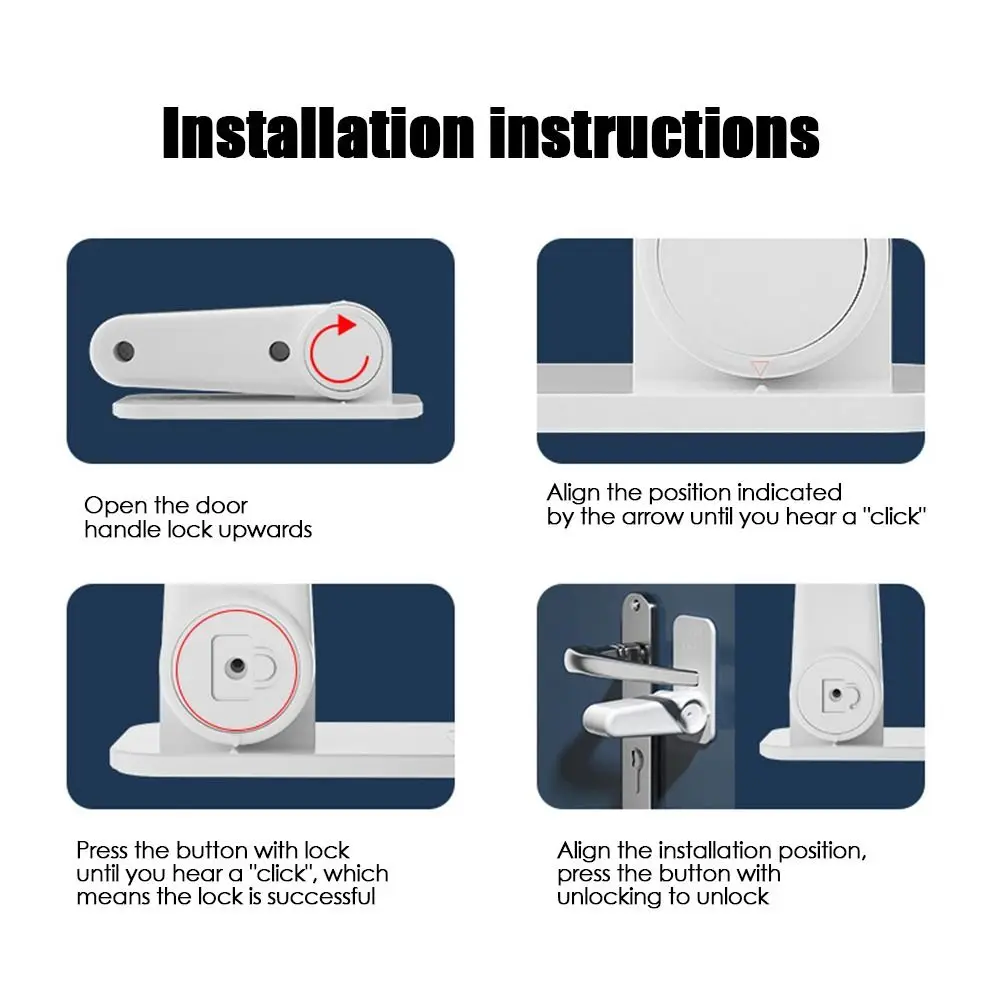 Installation instructions

Open the door handle lock upwards

Align the position indicated by the arrow until you hear a "click"

Press the button with lock until you hear a "click", which means the lock is successful

Align the installation position, press the button with unlocking to unlock