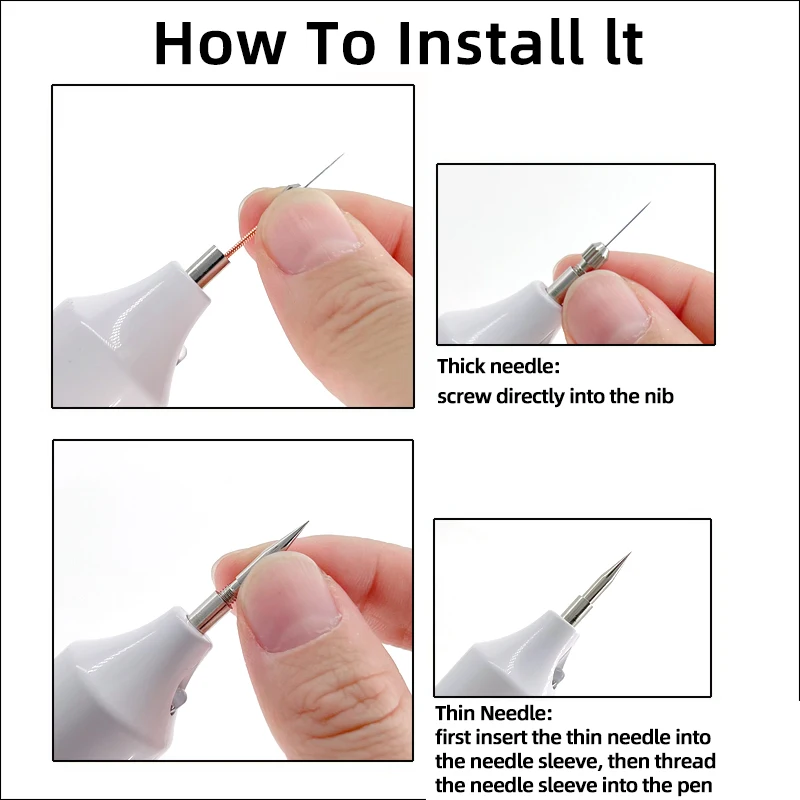 How To Install lt

Thick needle:
screw directly into the nib

Thin Needle:
first insert the thin needle into the needle sleeve, then thread the needle sleeve into the pen