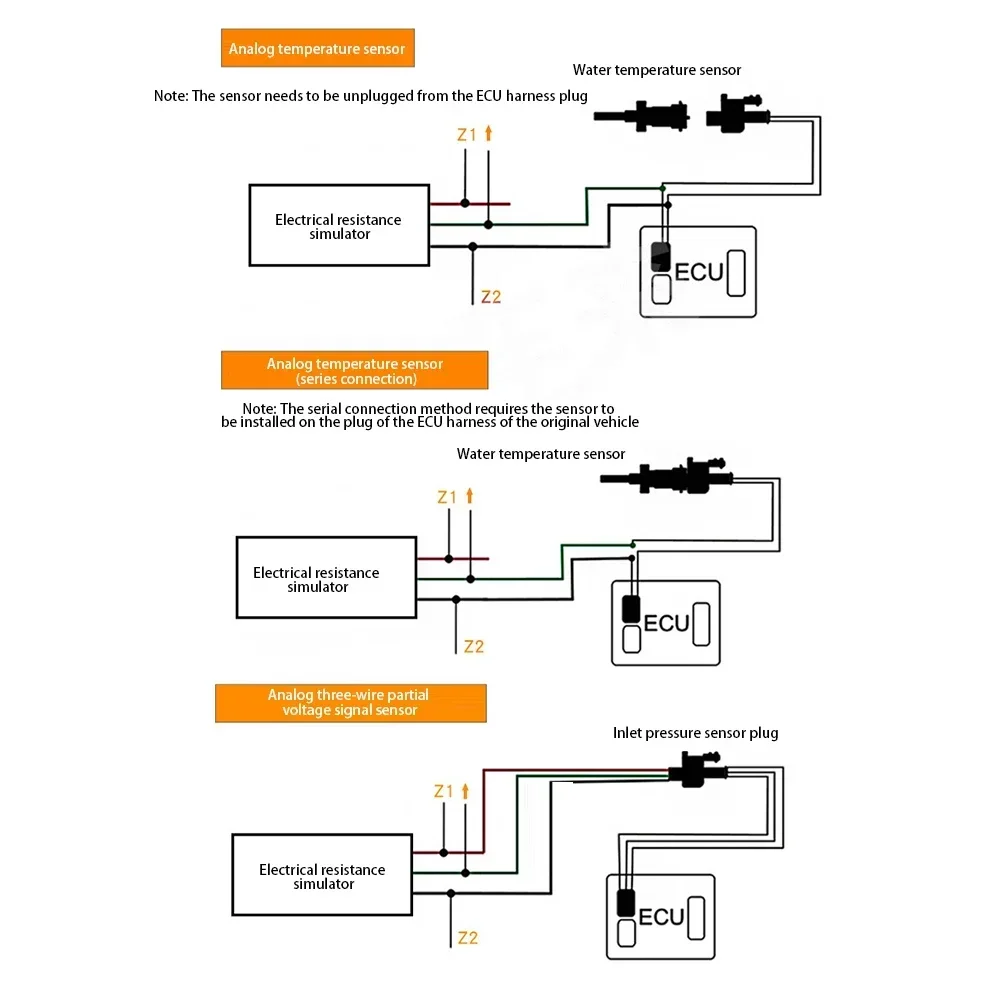 Analog temperature sensor

Water temperature sensor

Note: The sensor needs to be unplugged from the ECU harness plug

Z1

Electrical resistance simulator

ECU

Z2

Analog temperature sensor (series connection)

Note: The serial connection method requires the sensor to be installed on the plug of the ECU harness of the original vehicle

Water temperature sensor

Z1

Electrical resistance simulator

ECU

Z2

Analog three-wire partial voltage signal sensor

Inlet pressure sensor plug

Z1

Electrical resistance simulator

ECU

Z2