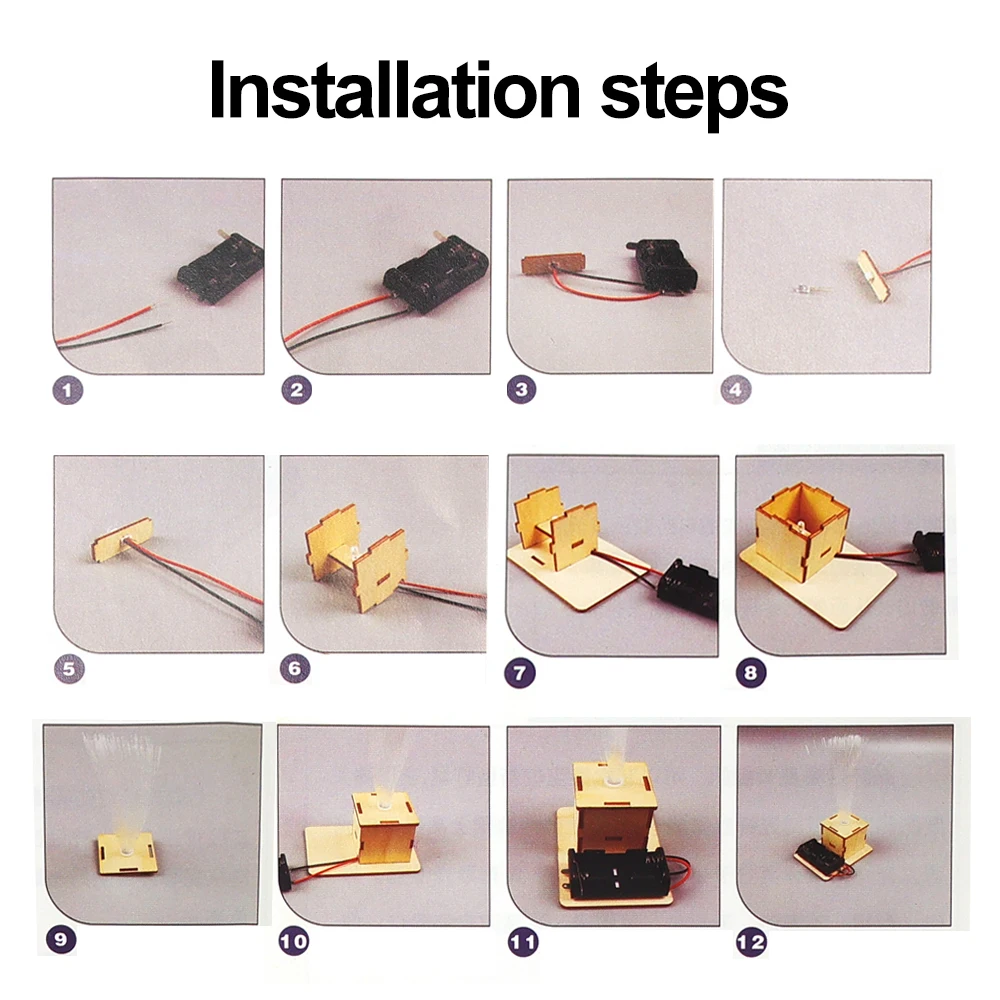 Installation steps

1

2

3

4

5

6

7

8

9

10

11

12