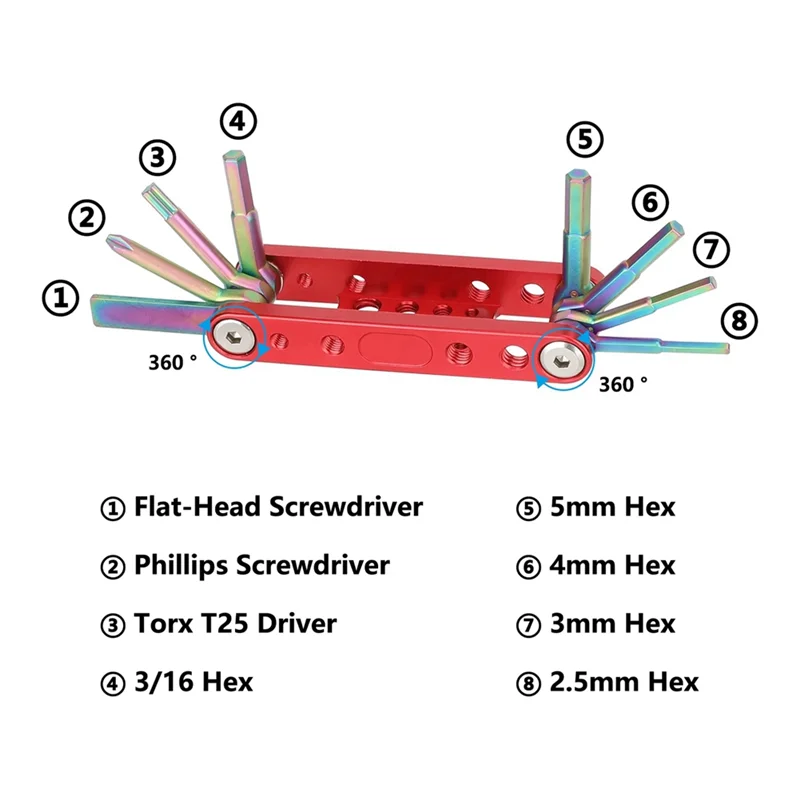 ④
③
⑤
②
⑥
⑦
①
⑧
360 °
360 °

① Flat-Head Screwdriver
② Phillips Screwdriver
③ Torx T25 Driver
④ 3/16 Hex

⑤ 5mm Hex
⑥ 4mm Hex
⑦ 3mm Hex
⑧ 2.5mm Hex