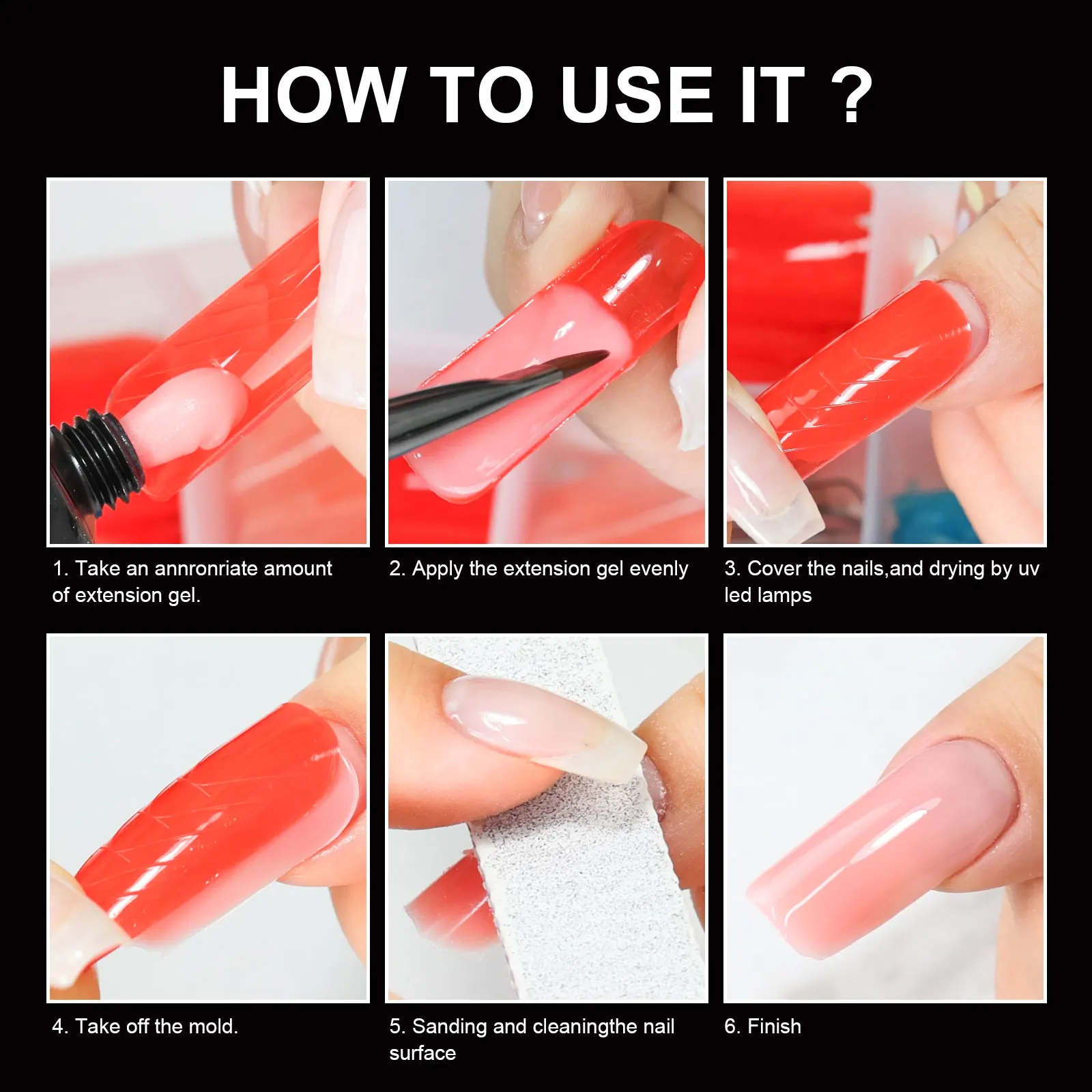 HOW TO USE IT ?

1. Take an annronriate amount of extension gel.

2. Apply the extension gel evenly

3. Cover the nails,and drying by uv led lamps

4. Take off the mold.

5. Sanding and cleaningthe nail surface

6. Finish