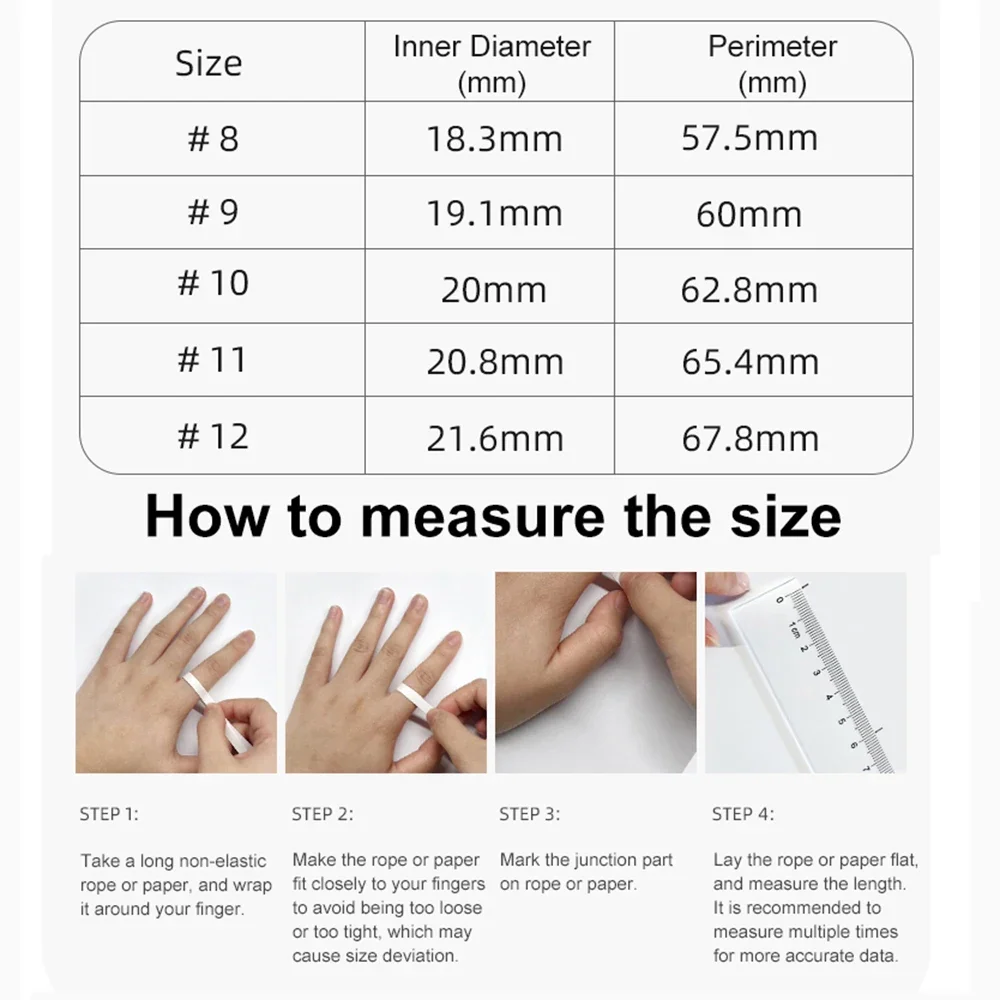 | Size | Inner Diameter (mm) | Perimeter (mm) |
|---|---|---|
| # 8 | 18.3mm | 57.5mm |
| # 9 | 19.1mm | 60mm |
| # 10 | 20mm | 62.8mm |
| # 11 | 20.8mm | 65.4mm |
| # 12 | 21.6mm | 67.8mm |

How to measure the size

0 1cm 2 3 4 5 6 7

STEP 1:

Take a long non-elastic rope or paper, and wrap it around your finger.

STEP 2:

Make the rope or paper fit closely to your fingers to avoid being too loose or too tight, which may cause size deviation.

STEP 3:

Mark the junction part on rope or paper.

STEP 4:

Lay the rope or paper flat, and measure the length. It is recommended to measure multiple times for more accurate data.