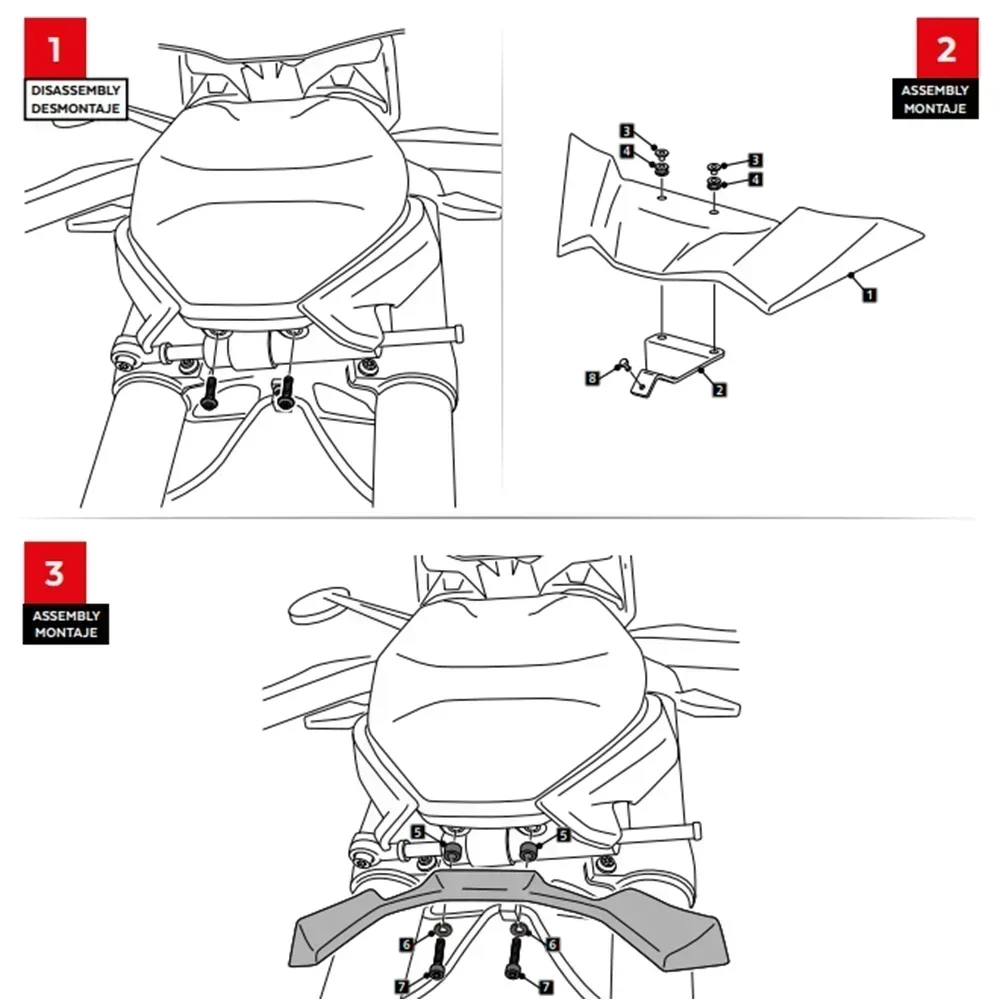 1
DISASSEMBLY
DESMONTAJE

2
ASSEMBLY
MONTAJE

3
4
3
4
1
8
2

3
ASSEMBLY
MONTAJE

5
5
6
6
7
7